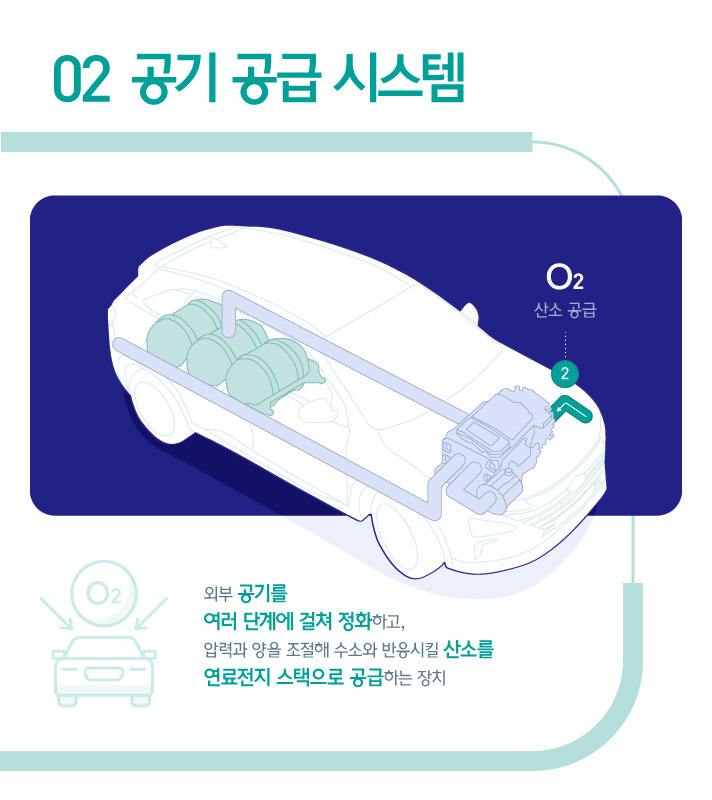 02 공기 공급 시스템

$O_2$
산소 공급

2

$O_2$

외부 공기를
여러 단계에 걸쳐 정화하고,
압력과 양을 조절해 수소와 반응시킬 산소를
연료전지 스택으로 공급하는 장치