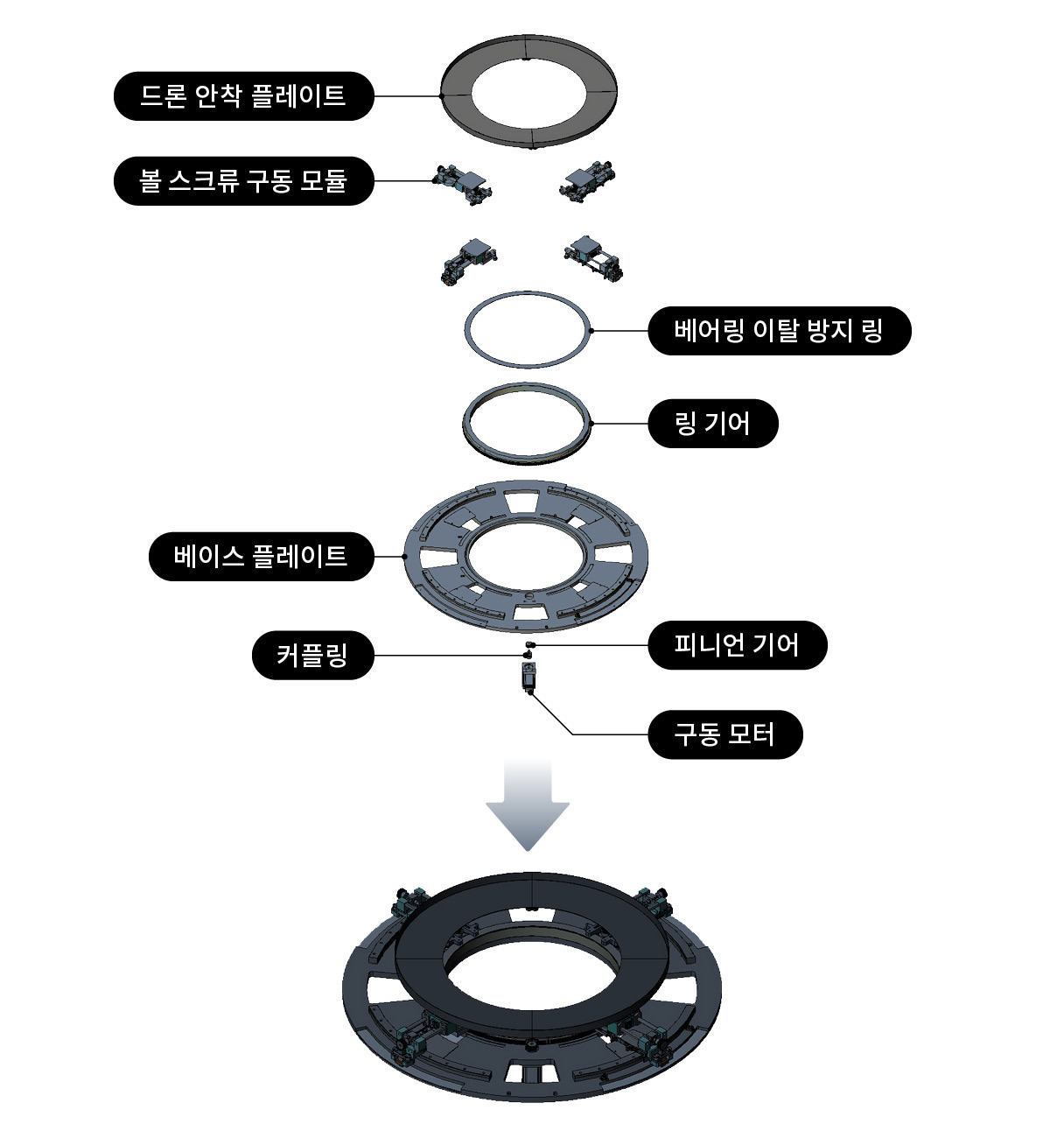 드론 안착 플레이트

볼 스크류 구동 모듈

베어링 이탈 방지 링

링 기어

베이스 플레이트

커플링

피니언 기어

구동 모터