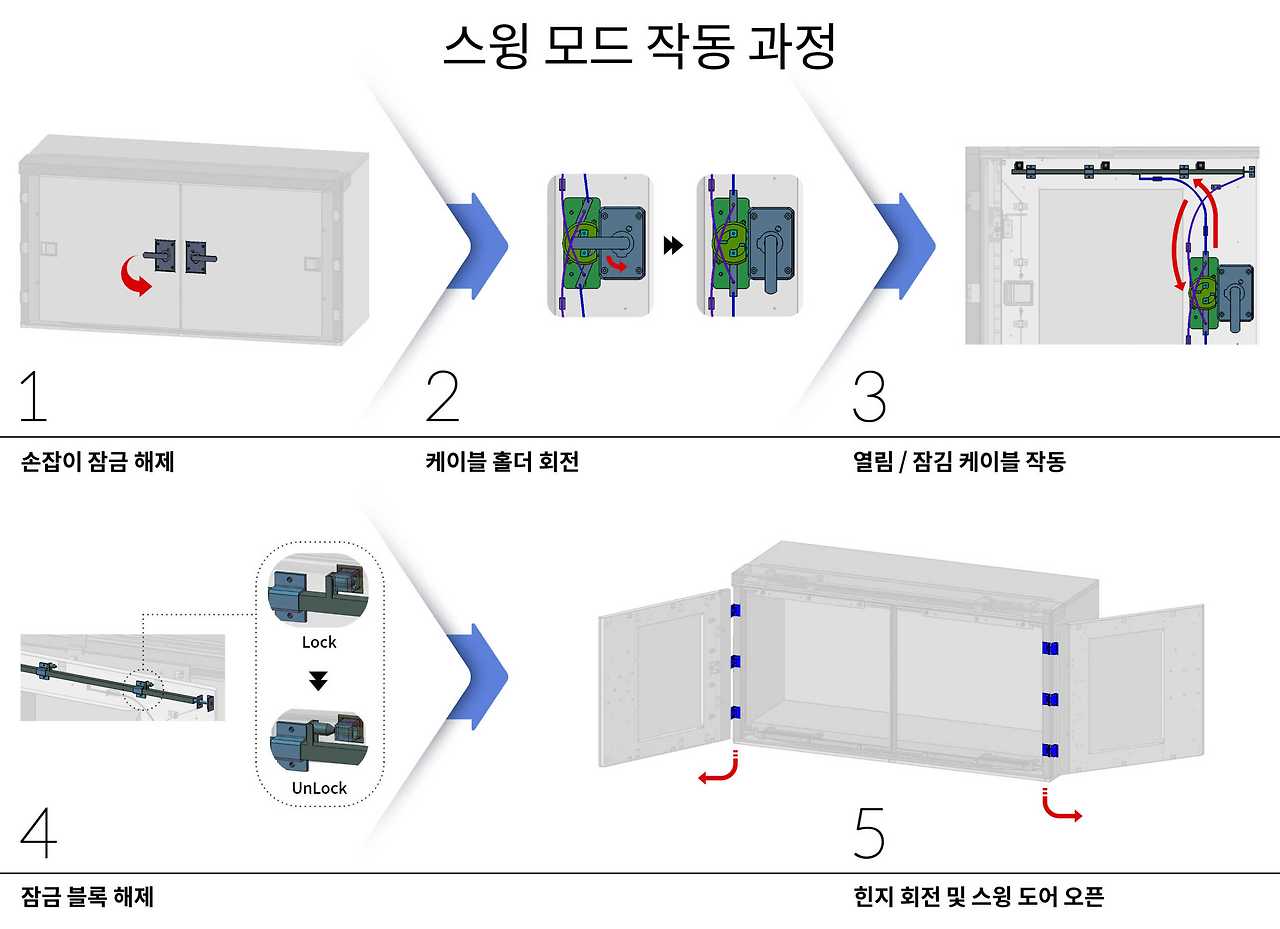 스윙 모드 작동 과정

1
손잡이 잠금 해제

2
케이블 홀더 회전

3
열림 / 잠김 케이블 작동

Lock

UnLock

4
잠금 블록 해제

5
힌지 회전 및 스윙 도어 오픈