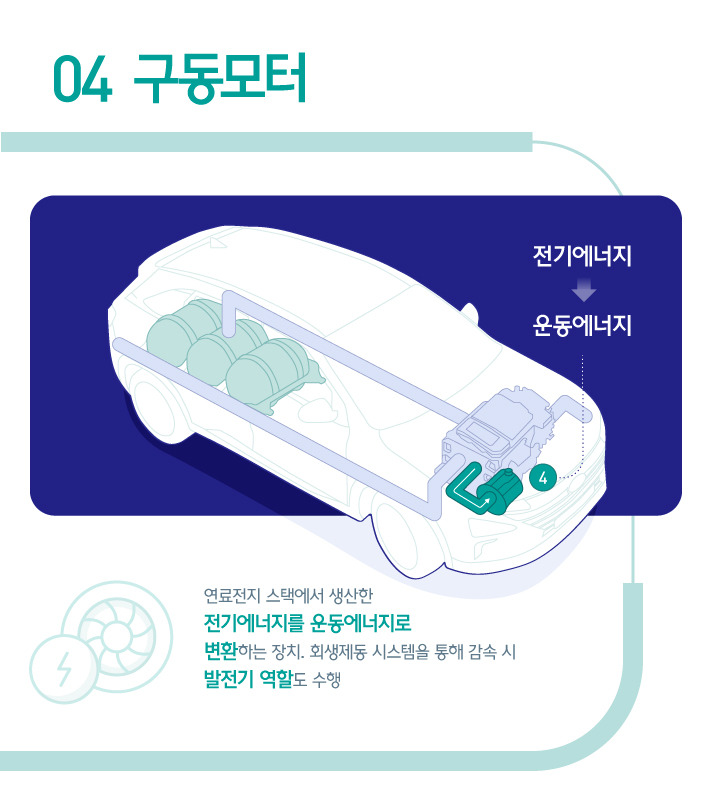 04 구동모터

전기에너지

운동에너지

4

연료전지 스택에서 생산한
전기에너지를 운동에너지로
변환하는 장치. 회생제동 시스템을 통해 감속 시
발전기 역할도 수행