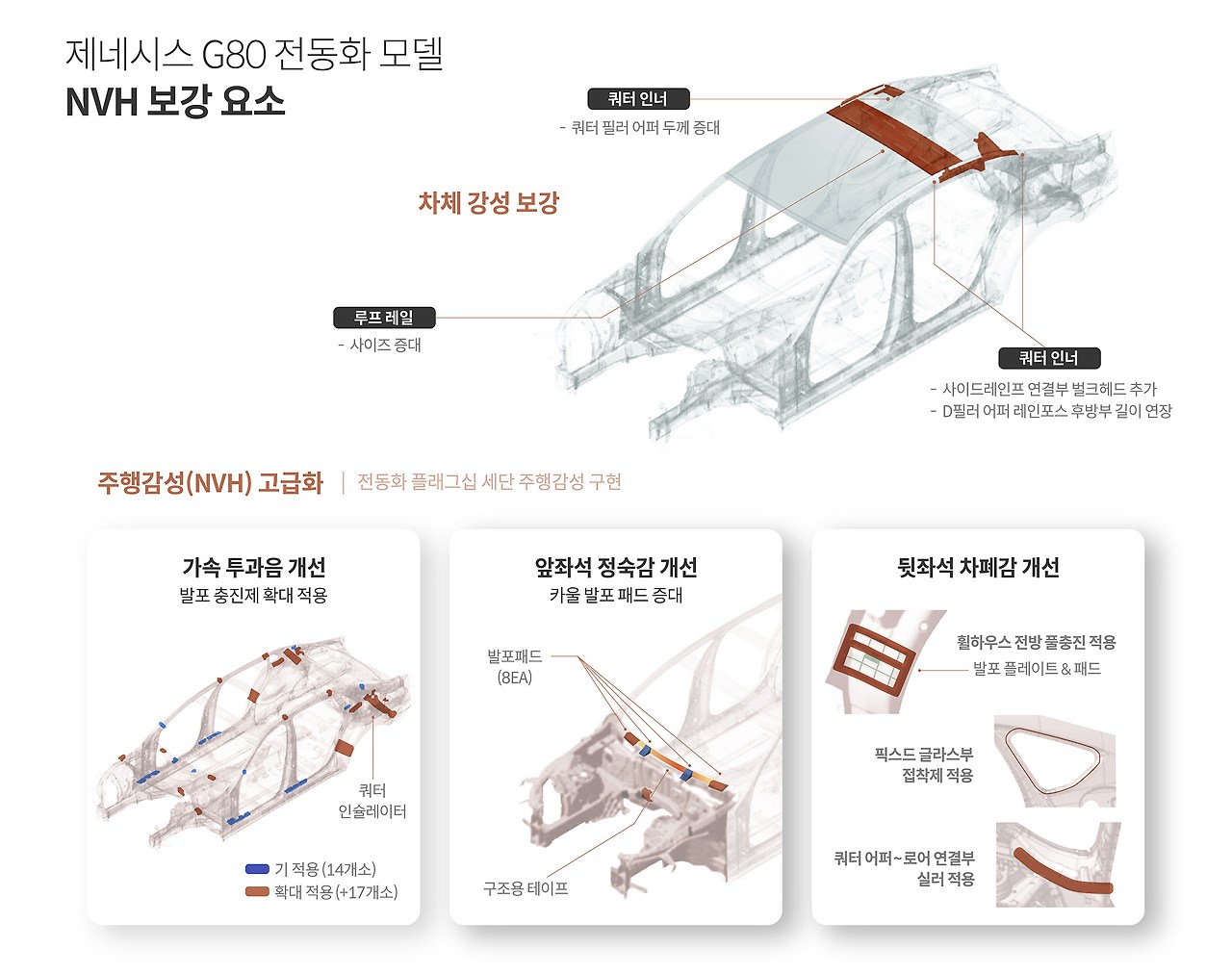 제네시스 G80 전동화 모델
NVH 보강 요소

쿼터 인너
- 쿼터 필러 어퍼 두께 증대

차체 강성 보강

루프 레일
- 사이즈 증대

쿼터 인너
- 사이드레인프 연결부 벌크헤드 추가
- D필러 어퍼 레인포스 후방부 길이 연장

주행감성(NVH) 고급화 | 전동화 플래그십 세단 주행감성 구현

가속 투과음 개선
발포 충진제 확대 적용

쿼터 인슐레이터

기 적용 (14개소)
확대 적용 (+17개소)

앞좌석 정숙감 개선
카울 발포 패드 증대

발포패드 (8EA)

구조용 테이프

뒷좌석 차폐감 개선

휠하우스 전방 풀충진 적용
발포 플레이트 & 패드

픽스드 글라스부 접착제 적용

쿼터 어퍼~로어 연결부 실러 적용