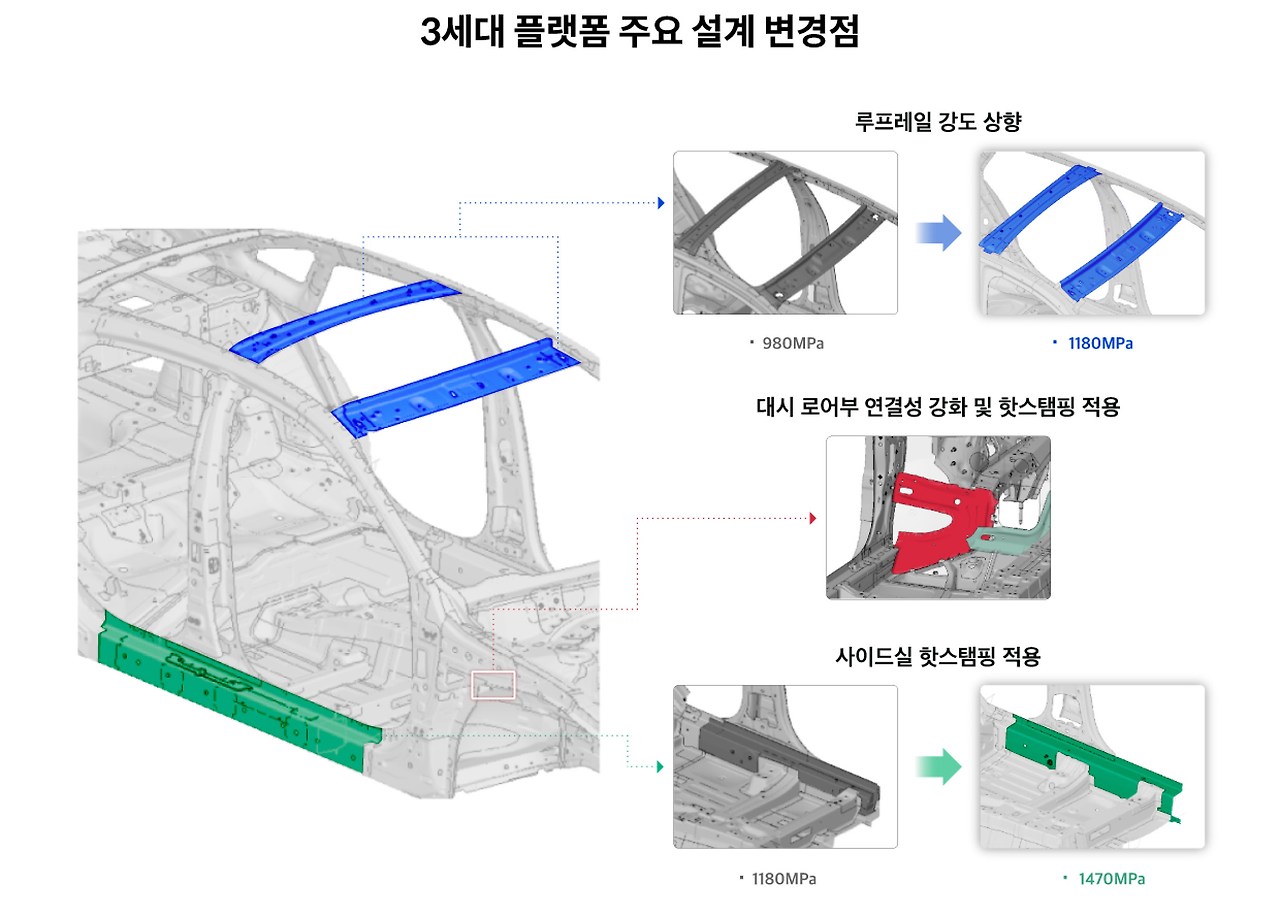 3세대 플랫폼 주요 설계 변경점

루프레일 강도 상향

· 980MPa

· 1180MPa

대시 로어부 연결성 강화 및 핫스탬핑 적용

사이드실 핫스탬핑 적용

· 1180MPa

· 1470MPa