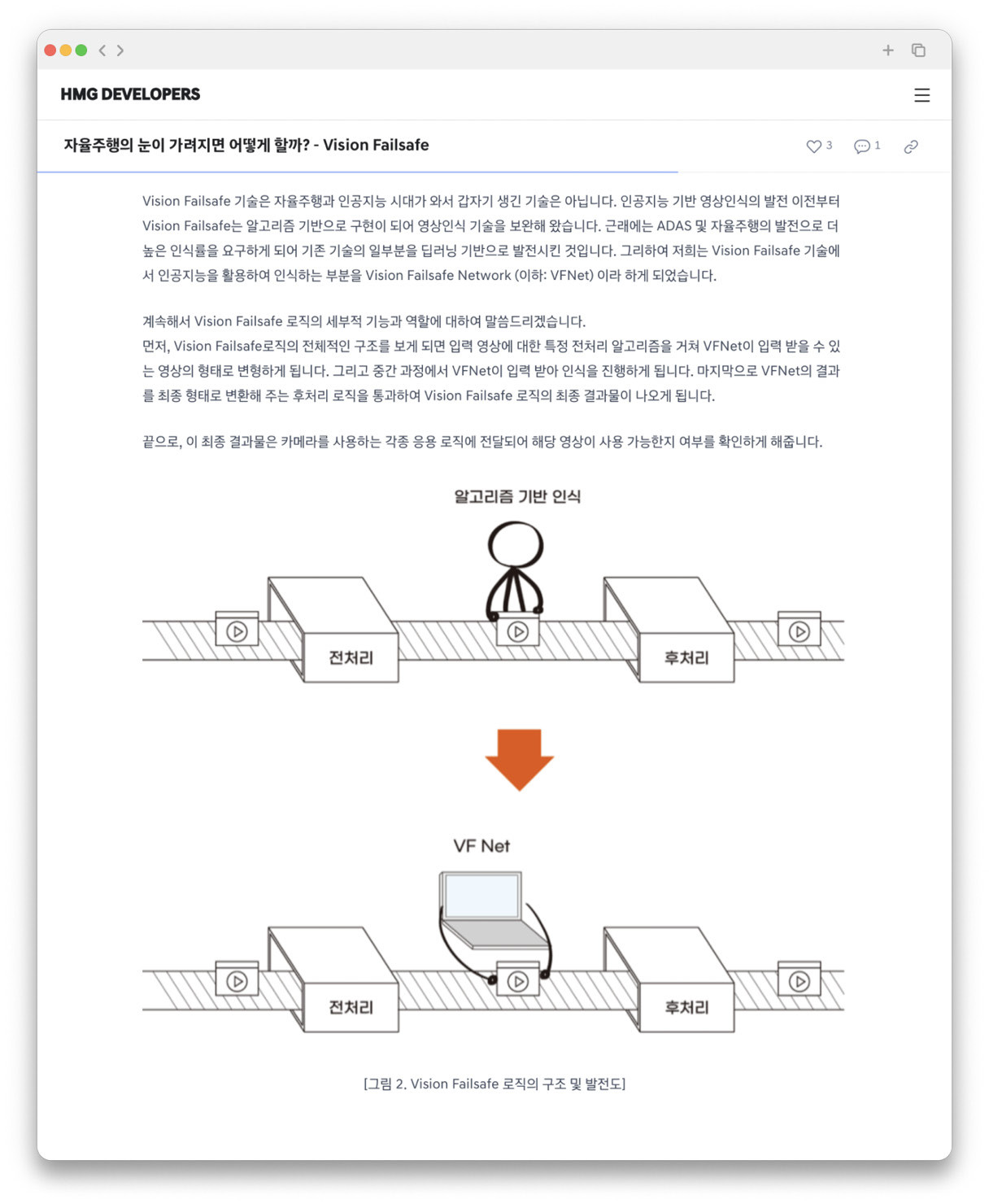 HMG DEVELOPERS

자율주행의 눈이 가려지면 어떻게 할까? - Vision Failsafe

3 1

Vision Failsafe 기술은 자율주행과 인공지능 시대가 와서 갑자기 생긴 기술은 아닙니다. 인공지능 기반 영상인식의 발전 이전부터 Vision Failsafe는 알고리즘 기반으로 구현이 되어 영상인식 기술을 보완해 왔습니다. 근래에는 ADAS 및 자율주행의 발전으로 더 높은 인식률을 요구하게 되어 기존 기술의 일부분을 딥러닝 기반으로 발전시킨 것입니다. 그리하여 저희는 Vision Failsafe 기술에서 인공지능을 활용하여 인식하는 부분을 Vision Failsafe Network (이하: VFNet) 이라 하게 되었습니다.

계속해서 Vision Failsafe 로직의 세부적 기능과 역할에 대하여 말씀드리겠습니다.
먼저, Vision Failsafe로직의 전체적인 구조를 보게 되면 입력 영상에 대한 특정 전처리 알고리즘을 거쳐 VFNet이 입력 받을 수 있는 영상의 형태로 변형하게 됩니다. 그리고 중간 과정에서 VFNet이 입력 받아 인식을 진행하게 됩니다. 마지막으로 VFNet의 결과를 최종 형태로 변환해 주는 후처리 로직을 통과하여 Vision Failsafe 로직의 최종 결과물이 나오게 됩니다.

끝으로, 이 최종 결과물은 카메라를 사용하는 각종 응용 로직에 전달되어 해당 영상이 사용 가능한지 여부를 확인하게 해줍니다.

알고리즘 기반 인식

전처리

후처리

VF Net

전처리

후처리

[그림 2. Vision Failsafe 로직의 구조 및 발전도]