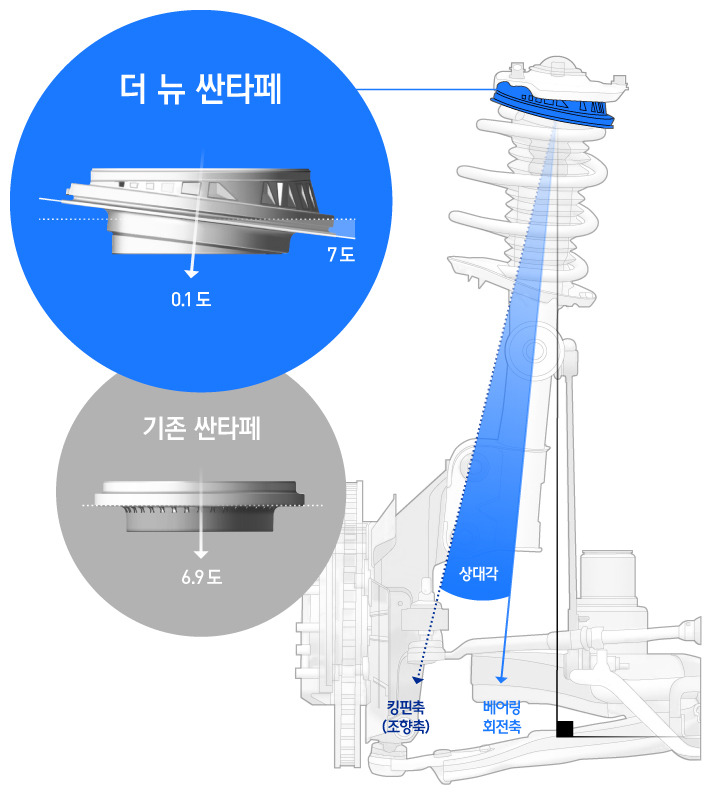 더 뉴 싼타페

7 도

0.1 도

기존 싼타페

6.9 도

상대각

킹핀축 (조향축)

베어링 회전축