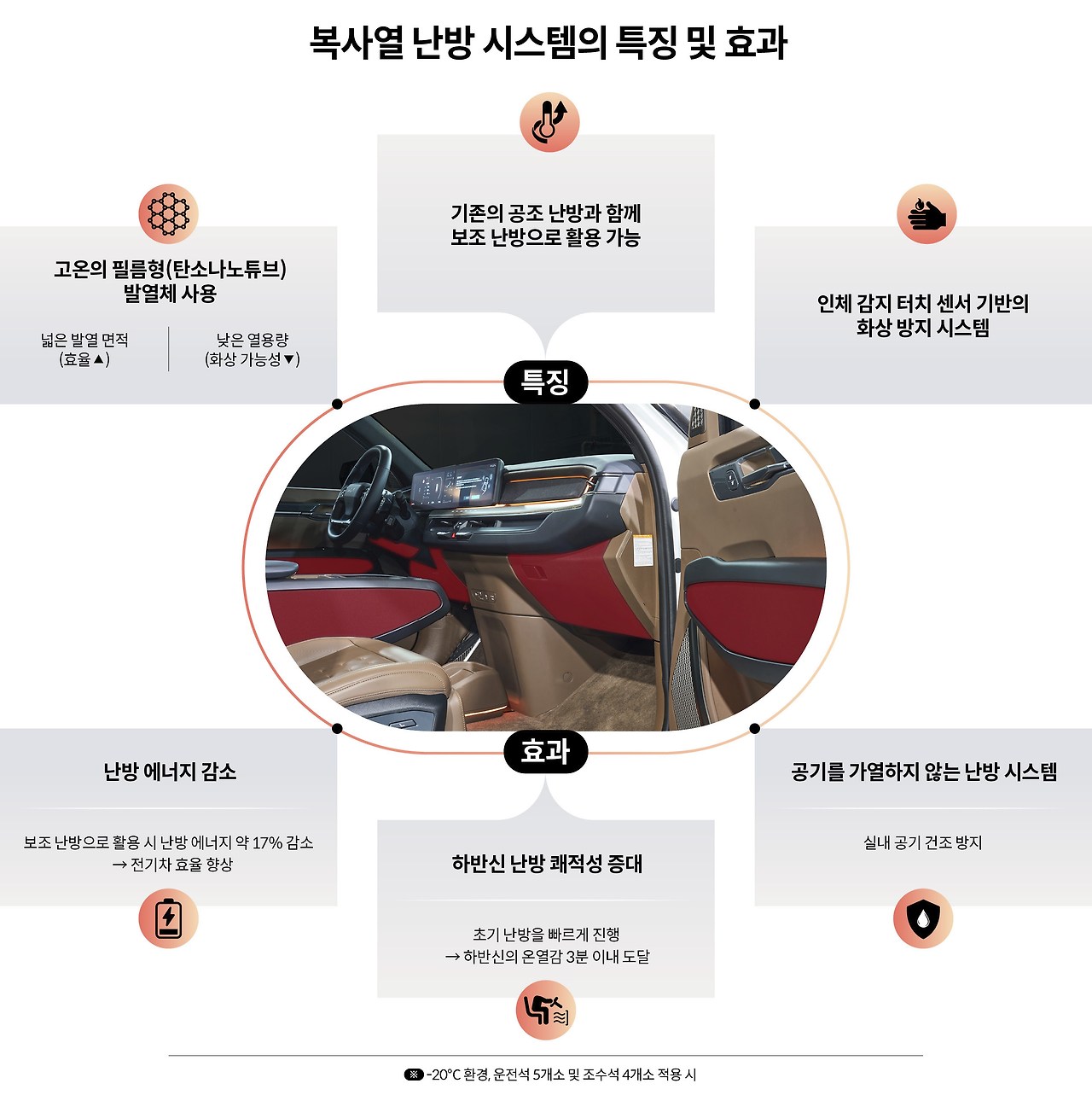 복사열 난방 시스템의 특징 및 효과

고온의 필름형(탄소나노튜브) 발열체 사용

넓은 발열 면적 (효율▲)

낮은 열용량 (화상 가능성▼)

기존의 공조 난방과 함께 보조 난방으로 활용 가능

인체 감지 터치 센서 기반의 화상 방지 시스템

특징

효과

난방 에너지 감소

보조 난방으로 활용 시 난방 에너지 약 17% 감소 → 전기차 효율 향상

하반신 난방 쾌적성 증대

초기 난방을 빠르게 진행 → 하반신의 온열감 3분 이내 도달

공기를 가열하지 않는 난방 시스템

실내 공기 건조 방지

※ -20°C 환경, 운전석 5개소 및 조수석 4개소 적용 시