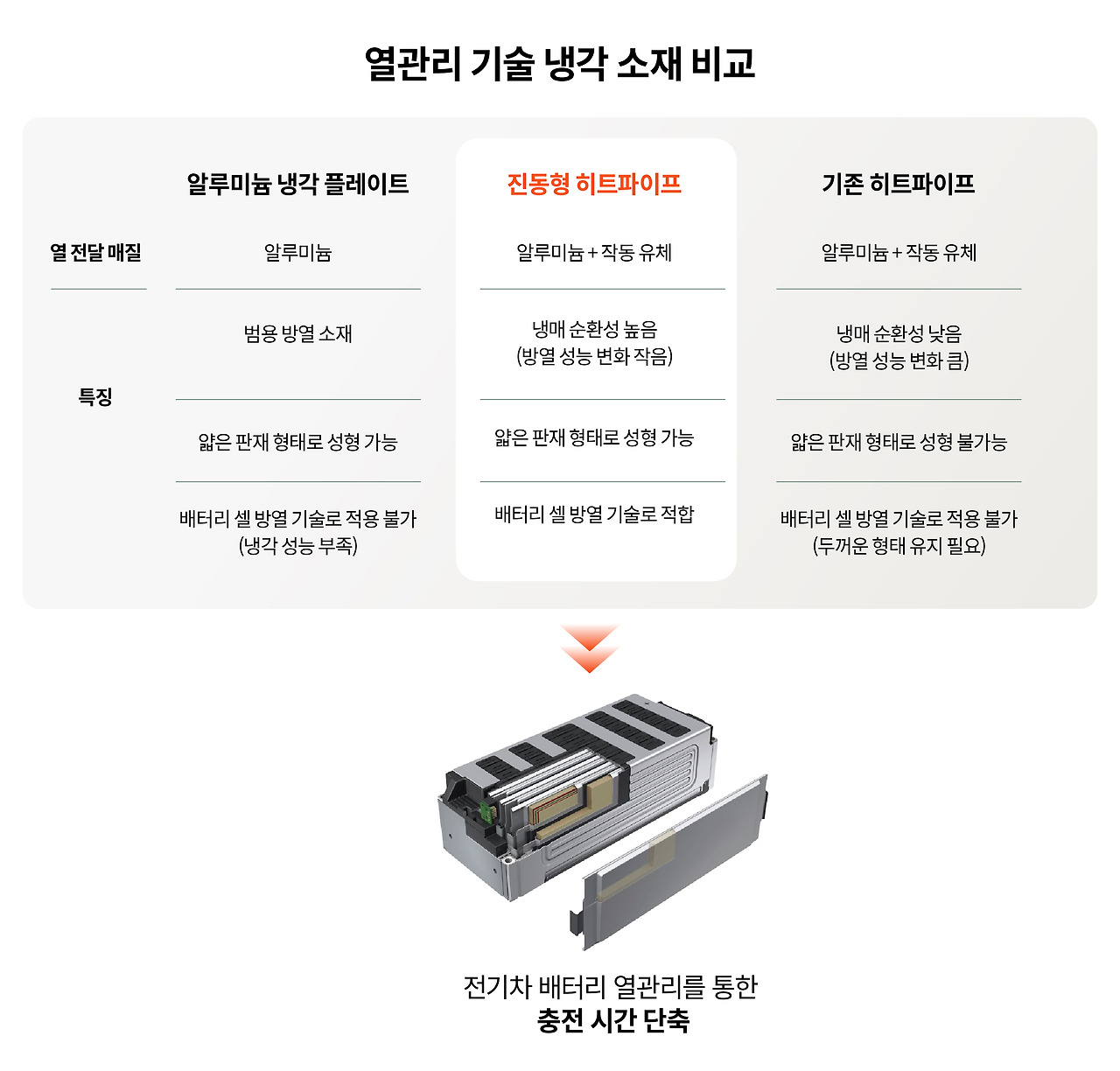 열관리 기술 냉각 소재 비교

| | 알루미늄 냉각 플레이트 | 진동형 히트파이프 | 기존 히트파이프 |
|---|---|---|---|
| 열 전달 매질 | 알루미늄 | 알루미늄 + 작동 유체 | 알루미늄 + 작동 유체 |
| 특징 | 범용 방열 소재 | 냉매 순환성 높음 (방열 성능 변화 작음) | 냉매 순환성 낮음 (방열 성능 변화 큼) |
| | 얇은 판재 형태로 성형 가능 | 얇은 판재 형태로 성형 가능 | 얇은 판재 형태로 성형 불가능 |
| | 배터리 셀 방열 기술로 적용 불가 (냉각 성능 부족) | 배터리 셀 방열 기술로 적합 | 배터리 셀 방열 기술로 적용 불가 (두꺼운 형태 유지 필요) |

전기차 배터리 열관리를 통한
충전 시간 단축