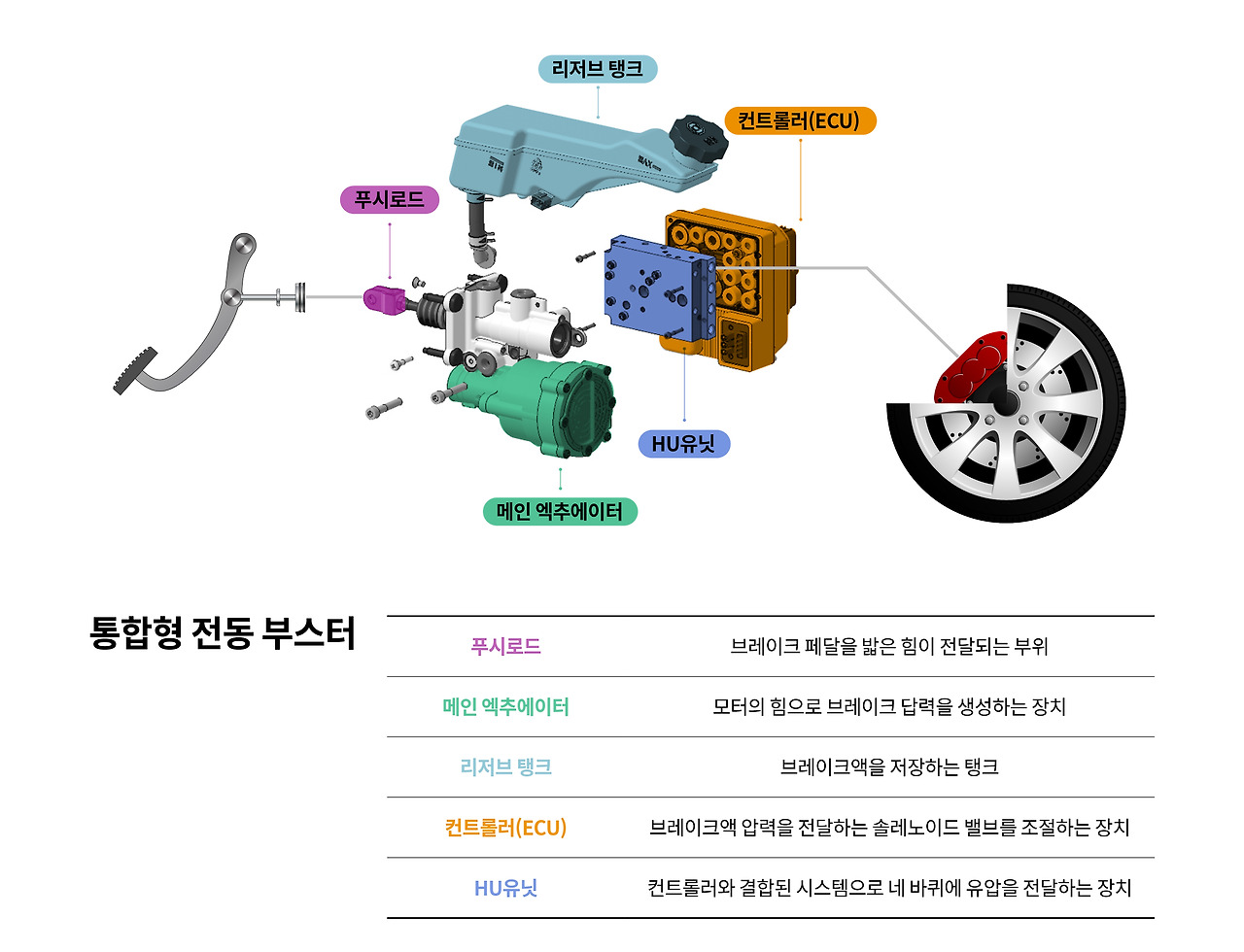 리저브 탱크

컨트롤러(ECU)

푸시로드

HU유닛

메인 엑추에이터

통합형 전동 부스터

| 푸시로드 | 브레이크 페달을 밟은 힘이 전달되는 부위 |
|---|---|
| 메인 엑추에이터 | 모터의 힘으로 브레이크 답력을 생성하는 장치 |
| 리저브 탱크 | 브레이크액을 저장하는 탱크 |
| 컨트롤러(ECU) | 브레이크액 압력을 전달하는 솔레노이드 밸브를 조절하는 장치 |
| HU유닛 | 컨트롤러와 결합된 시스템으로 네 바퀴에 유압을 전달하는 장치 |