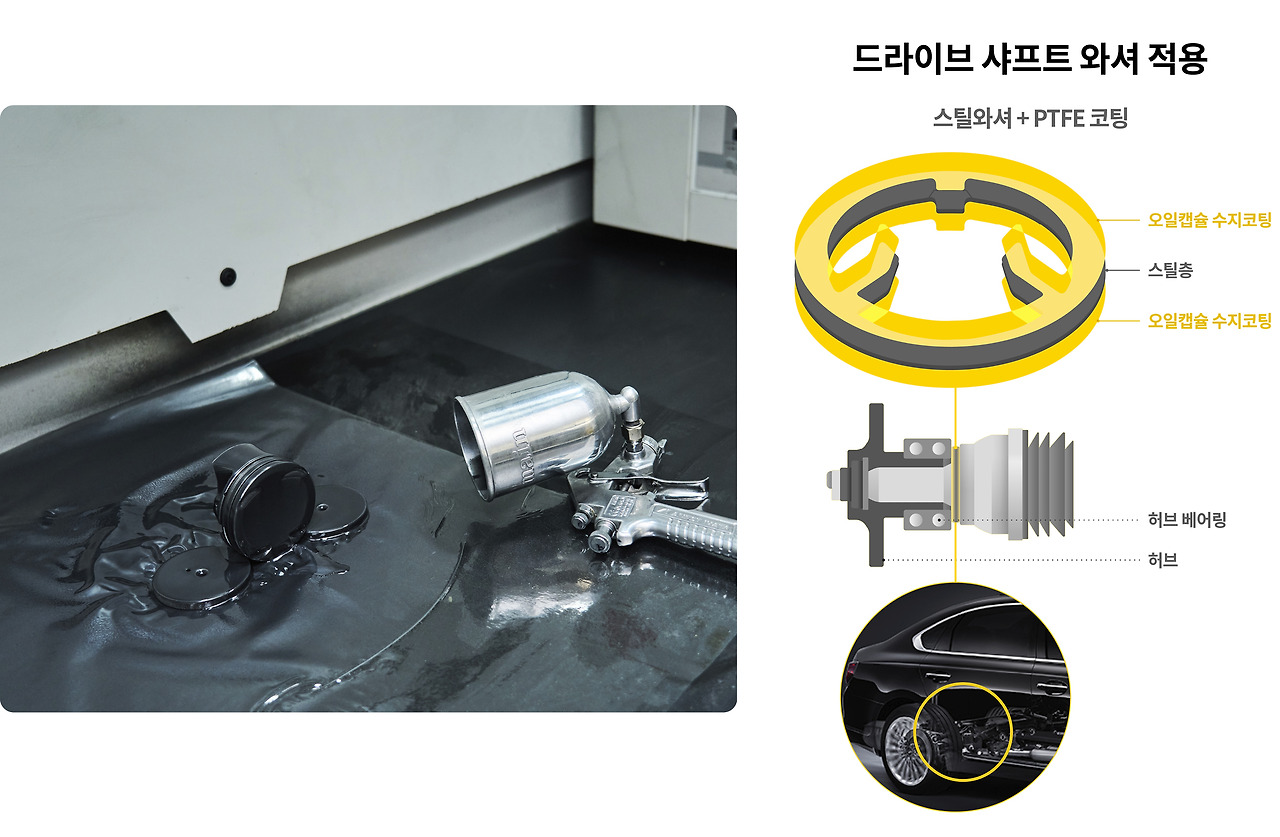 드라이브 샤프트 와셔 적용

스틸와셔 + PTFE 코팅

오일캡슐 수지코팅

스틸층

오일캡슐 수지코팅

허브 베어링

허브