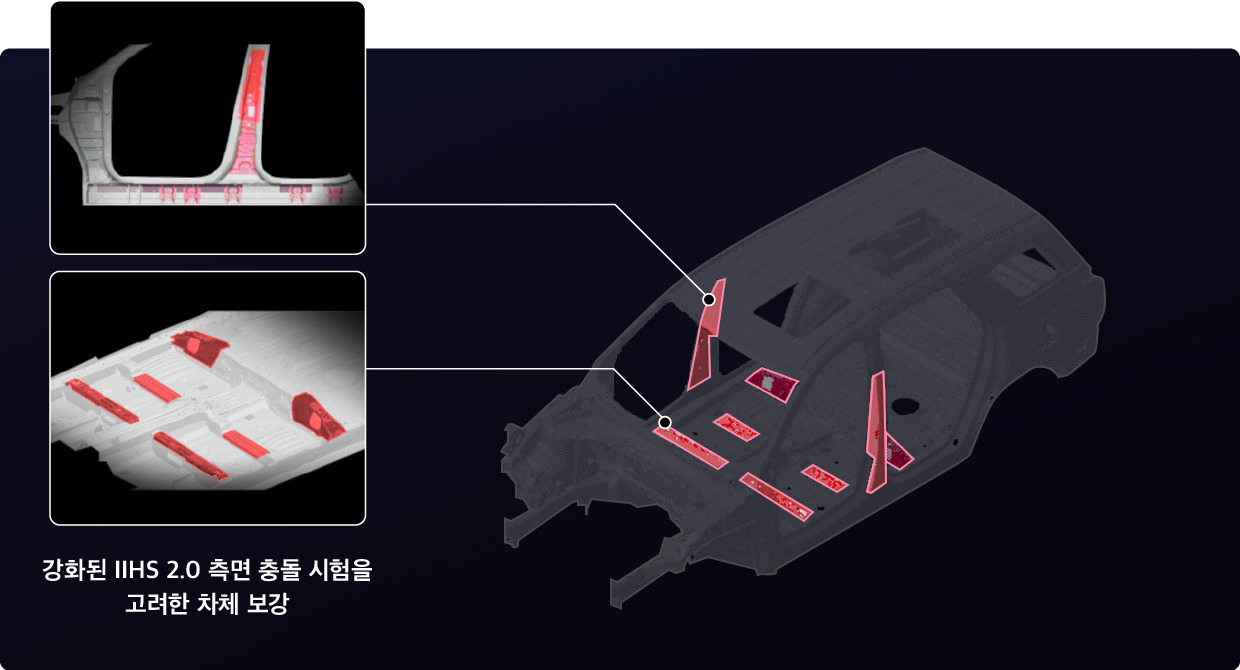 강화된 IIHS 2.0 측면 충돌 시험을 고려한 차체 보강