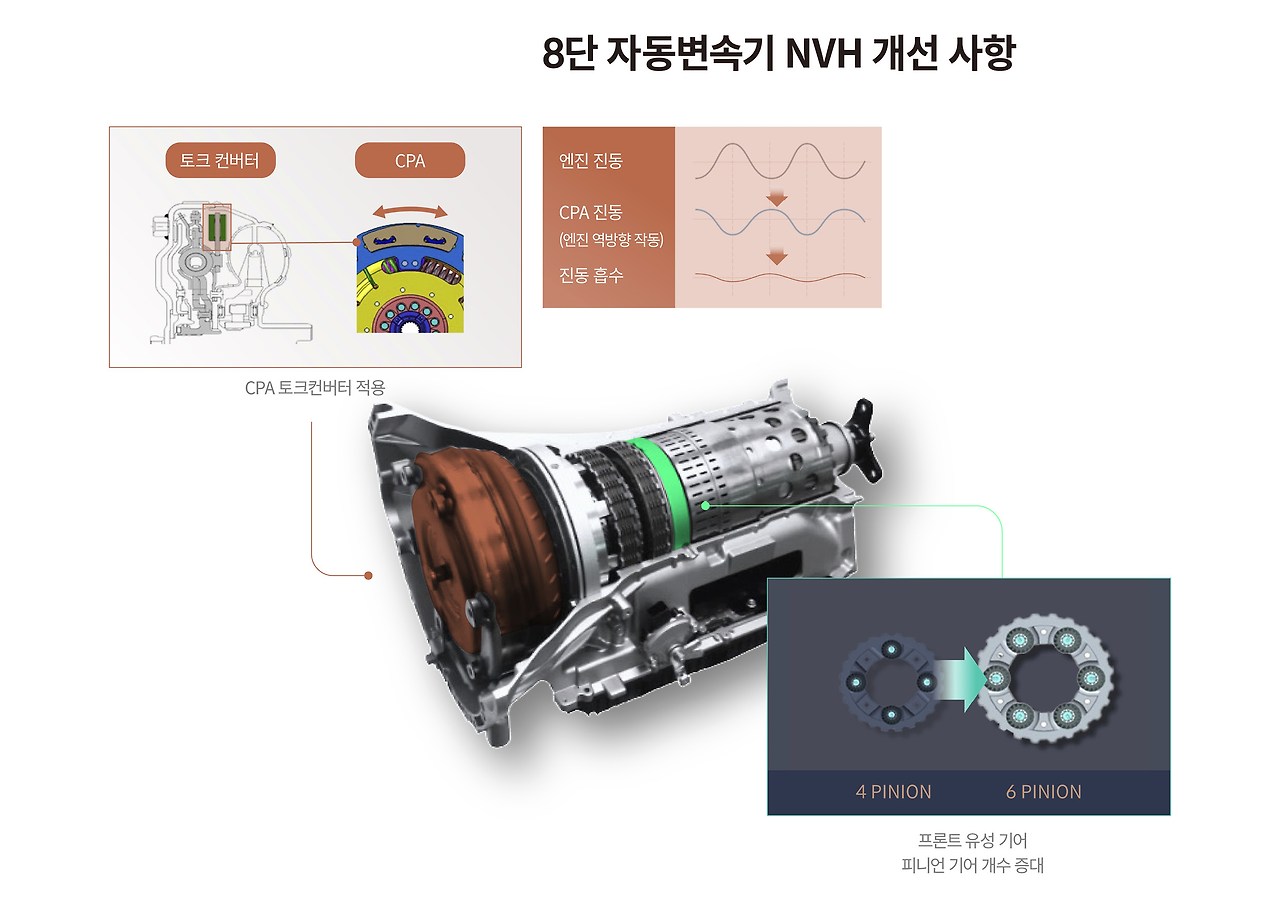 8단 자동변속기 NVH 개선 사항

토크 컨버터

CPA

CPA 토크컨버터 적용

엔진 진동

CPA 진동
(엔진 역방향 작동)

진동 흡수

4 PINION

6 PINION

프론트 유성 기어
피니언 기어 개수 증대