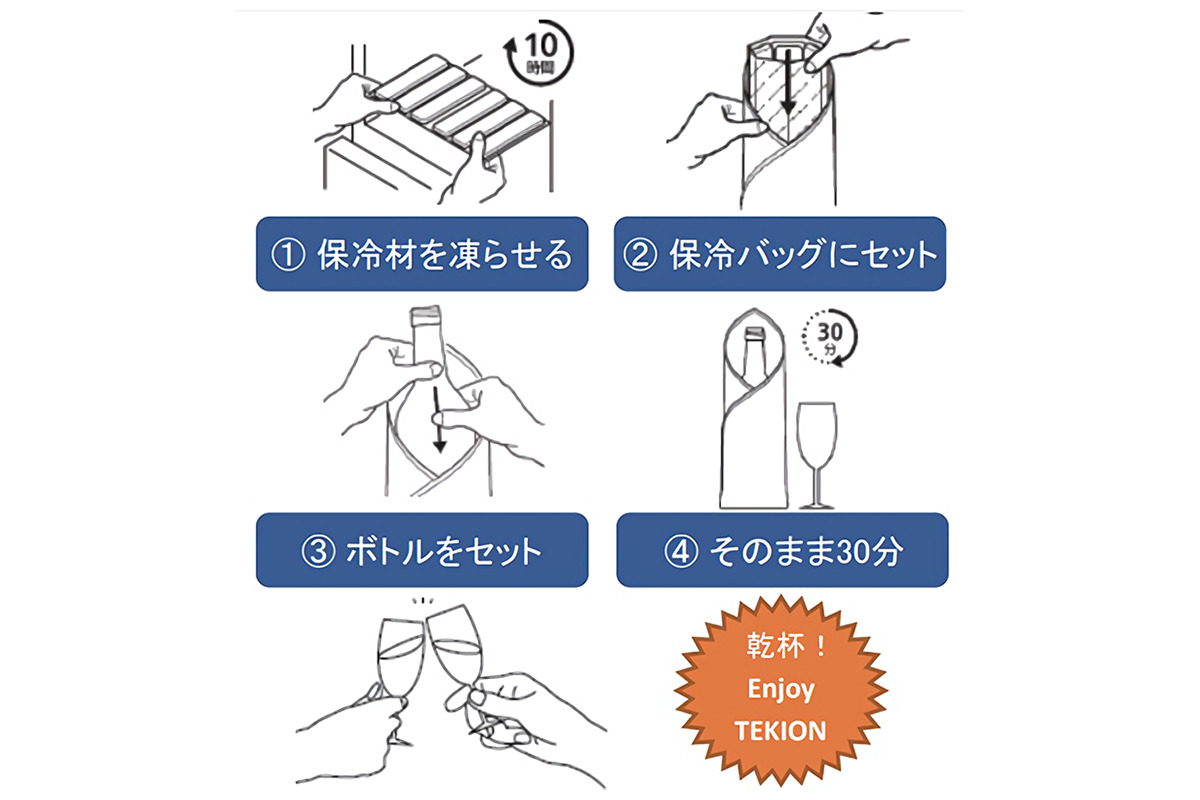 10
時間

① 保冷材を凍らせる

② 保冷バッグにセット

30
分

③ ボトルをセット

④ そのまま30分

乾杯！
Enjoy
TEKION