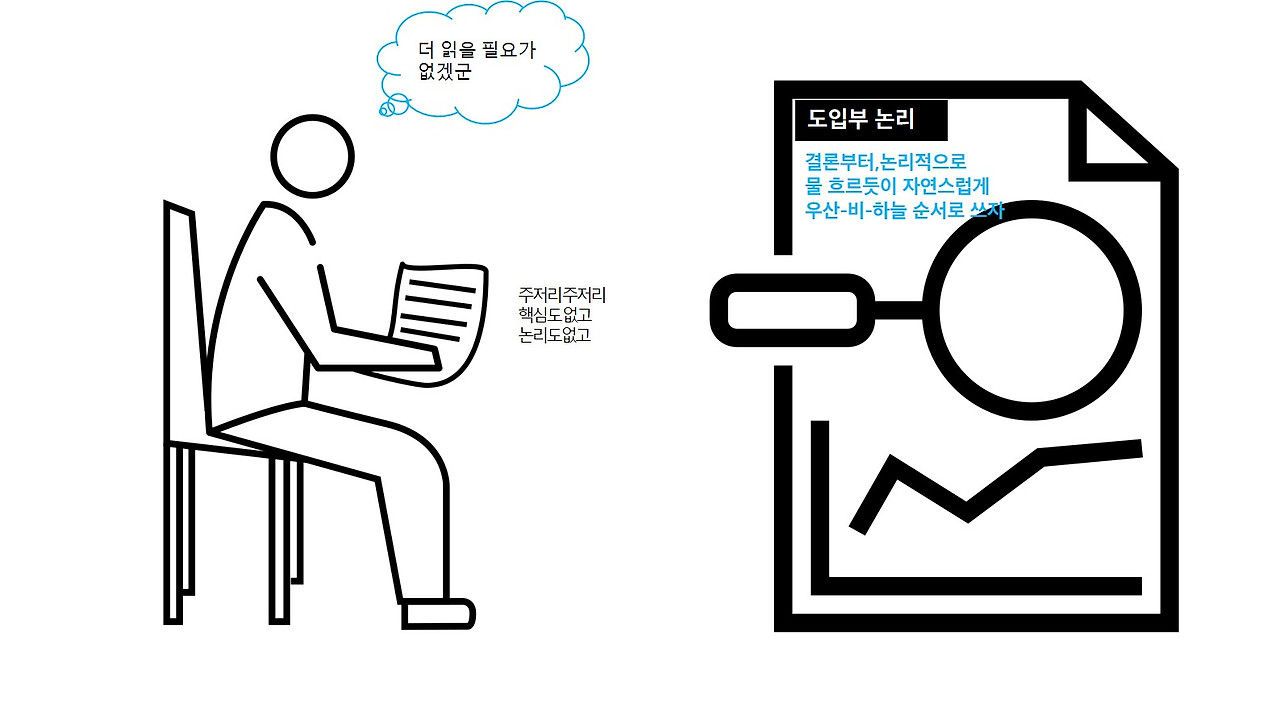 더 읽을 필요가 없겠군

주저리주저리
핵심도없고
논리도없고

도입부 논리

결론부터,논리적으로
물 흐르듯이 자연스럽게
우산-비-하늘 순서로 쓰자