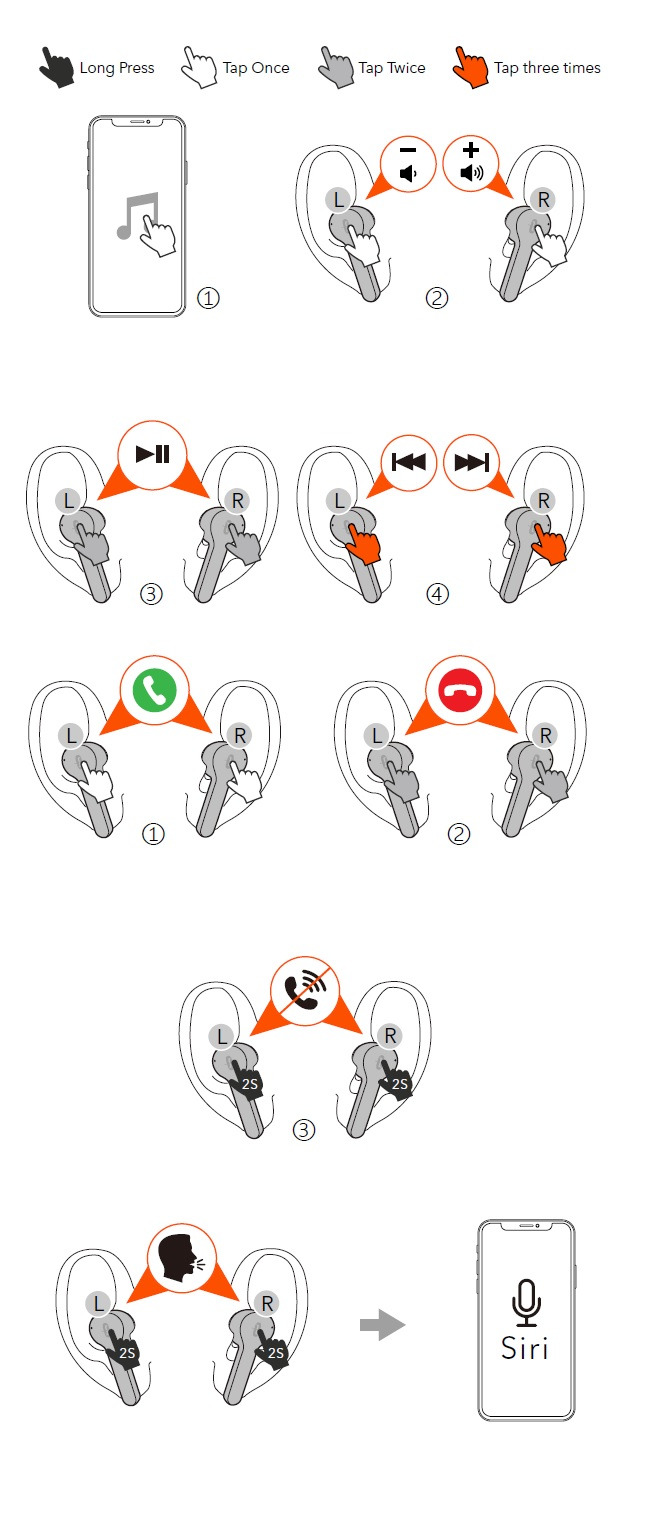 Long Press Tap Once Tap Twice Tap three times

①

L R

②

L R

③

L R

④

L R

①

L R

②

L R 2S 2S

③

L R 2S 2S

Siri