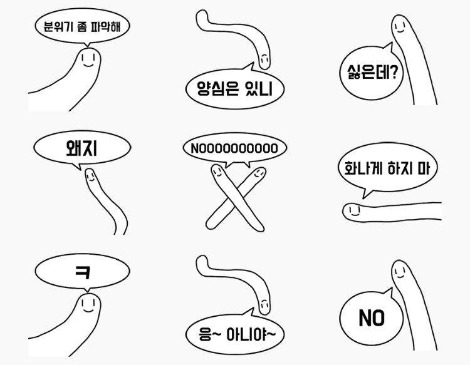 분위기 좀 파악해

양심은 있니

싫은데?

왜지

NOOOOOOOOOO

화나게 하지 마

ㅋ

응~ 아니야~

NO