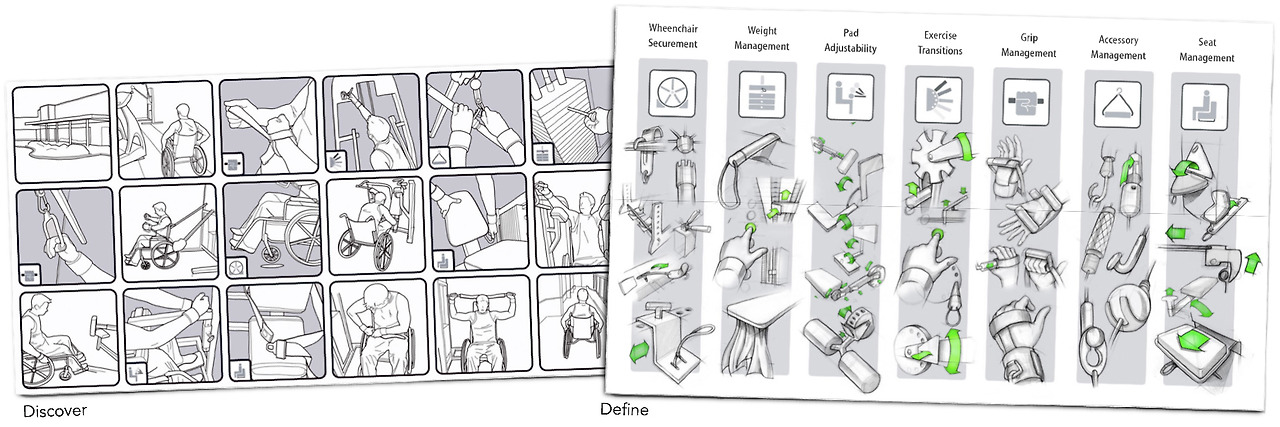 Wheenchair Securement

Weight Management

Pad Adjustability

Exercise Transitions

Grip Management

Accessory Management

Seat Management

Discover

Define