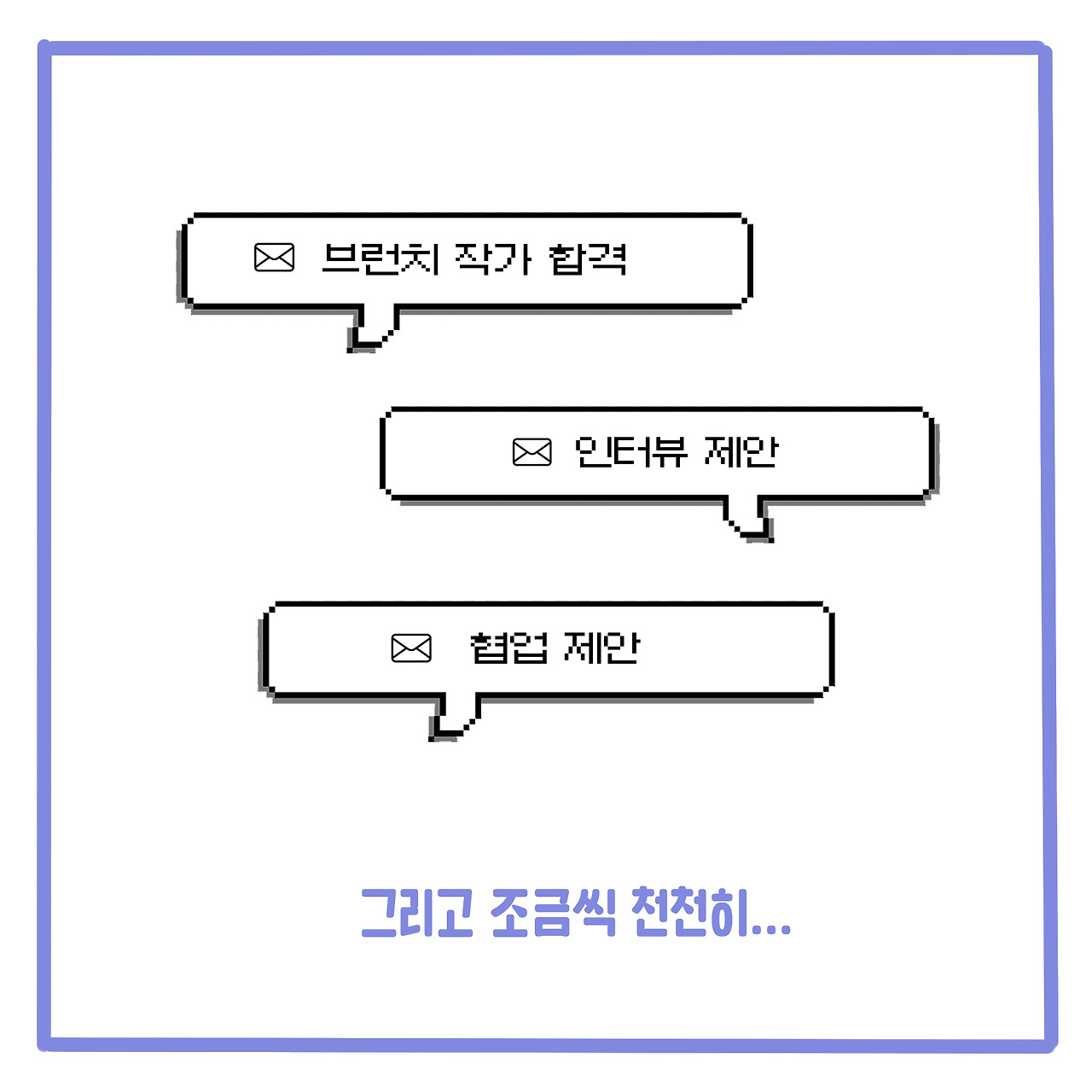 브런치 작가 합격

인터뷰 제안

협업 제안

그리고 조금씩 천천히...