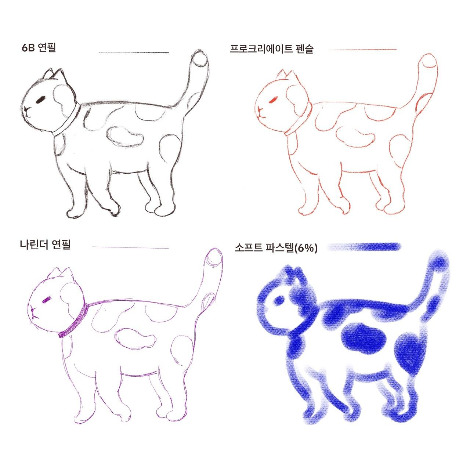 6B 연필

프로크리에이트 펜슬

나린더 연필

소프트 파스텔(6%)