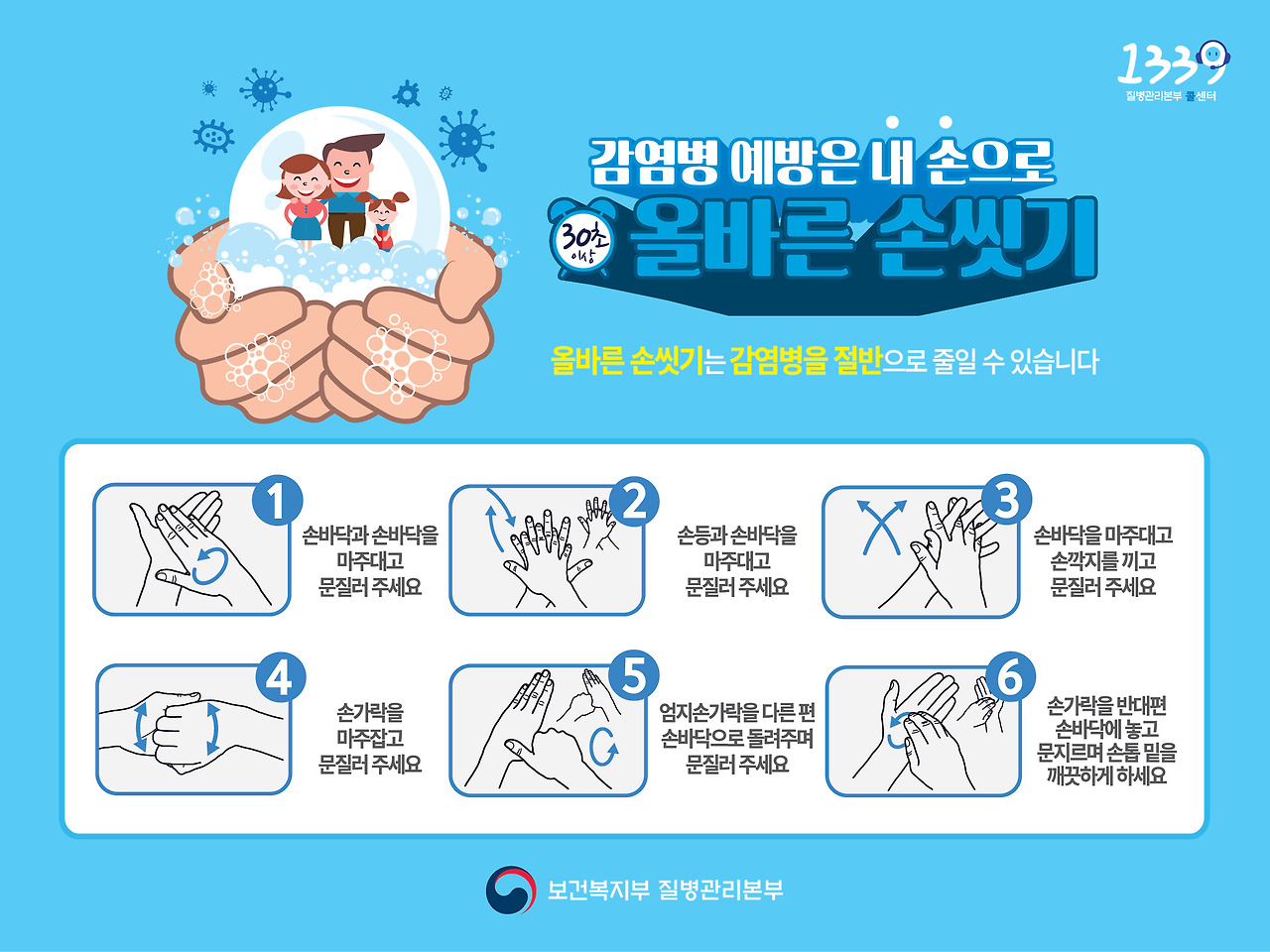 1339
질병관리본부 콜센터

감염병 예방은 내 손으로

30초 이상 올바른 손씻기

올바른 손씻기는 감염병을 절반으로 줄일 수 있습니다

1
손바닥과 손바닥을 마주대고 문질러 주세요

2
손등과 손바닥을 마주대고 문질러 주세요

3
손바닥을 마주대고 손깍지를 끼고 문질러 주세요

4
손가락을 마주잡고 문질러 주세요

5
엄지손가락을 다른 편 손바닥으로 돌려주며 문질러 주세요

6
손가락을 반대편 손바닥에 놓고 문지르며 손톱 밑을 깨끗하게 하세요

보건복지부 질병관리본부