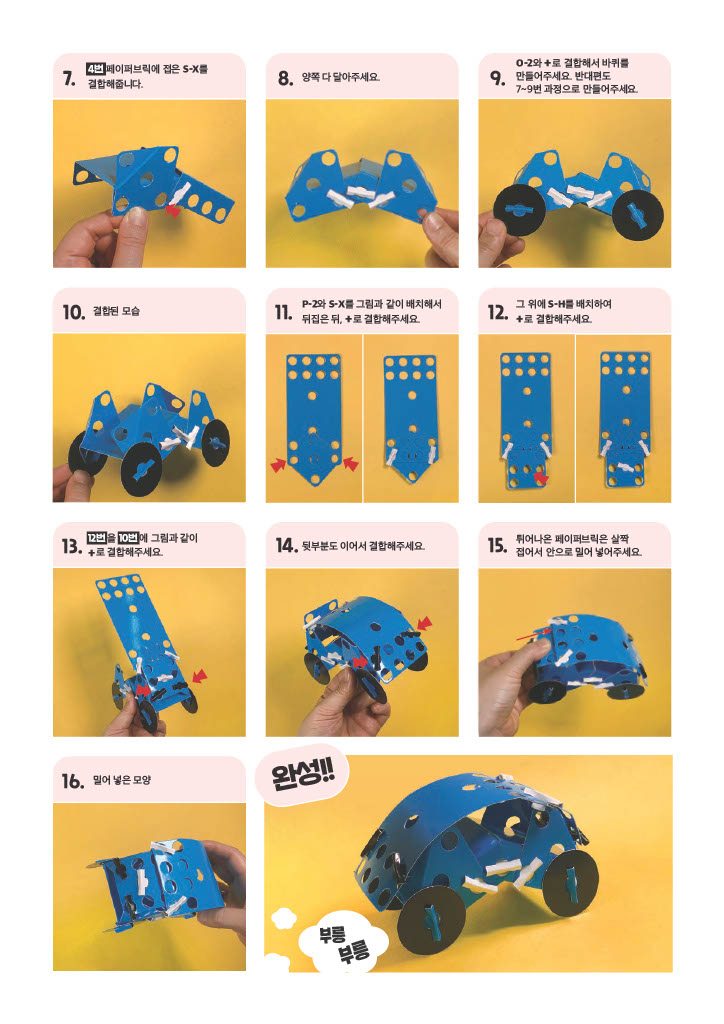 7. 4번 페이퍼브릭에 접은 S-X를 결합해줍니다.

8. 양쪽 다 달아주세요.

9. O-2와 +로 결합해서 바퀴를 만들어주세요. 반대편도 7~9번 과정으로 만들어주세요.

10. 결합된 모습

11. P-2와 S-X를 그림과 같이 배치해서 뒤집은 뒤, +로 결합해주세요.

12. 그 위에 S-H를 배치하여 +로 결합해주세요.

13. 12번을 10번에 그림과 같이 +로 결합해주세요.

14. 뒷부분도 이어서 결합해주세요.

15. 튀어나온 페이퍼브릭은 살짝 접어서 안으로 밀어 넣어주세요.

16. 밀어 넣은 모양

완성!!

부릉 부릉