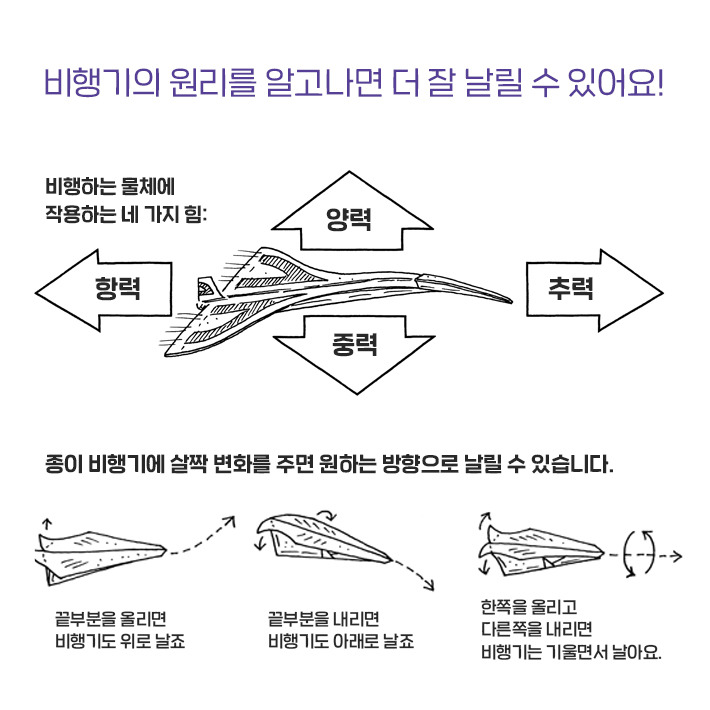 비행기의 원리를 알고나면 더 잘 날릴 수 있어요!

비행하는 물체에
작용하는 네 가지 힘:

양력

항력

추력

중력

종이 비행기에 살짝 변화를 주면 원하는 방향으로 날릴 수 있습니다.

끝부분을 올리면
비행기도 위로 날죠

끝부분을 내리면
비행기도 아래로 날죠

한쪽을 올리고
다른쪽을 내리면
비행기는 기울면서 날아요.