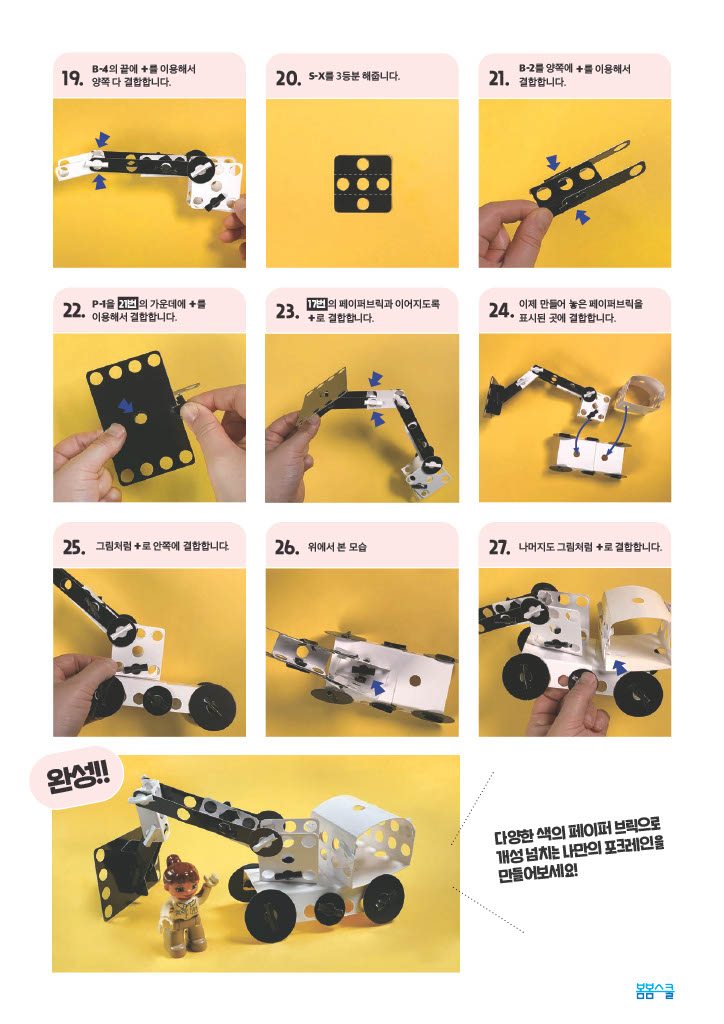 19. B-4의 끝에 +를 이용해서 양쪽 다 결합합니다.

20. S-X를 3등분 해줍니다.

21. B-2를 양쪽에 +를 이용해서 결합합니다.

22. P-1을 21번의 가운데에 +를 이용해서 결합합니다.

23. 17번의 페이퍼브릭과 이어지도록 +로 결합합니다.

24. 이제 만들어 놓은 페이퍼브릭을 표시된 곳에 결합합니다.

25. 그림처럼 +로 안쪽에 결합합니다.

26. 위에서 본 모습

27. 나머지도 그림처럼 +로 결합합니다.

완성!!

다양한 색의 페이퍼 브릭으로 개성 넘치는 나만의 포크레인을 만들어보세요!

봄봄스쿨