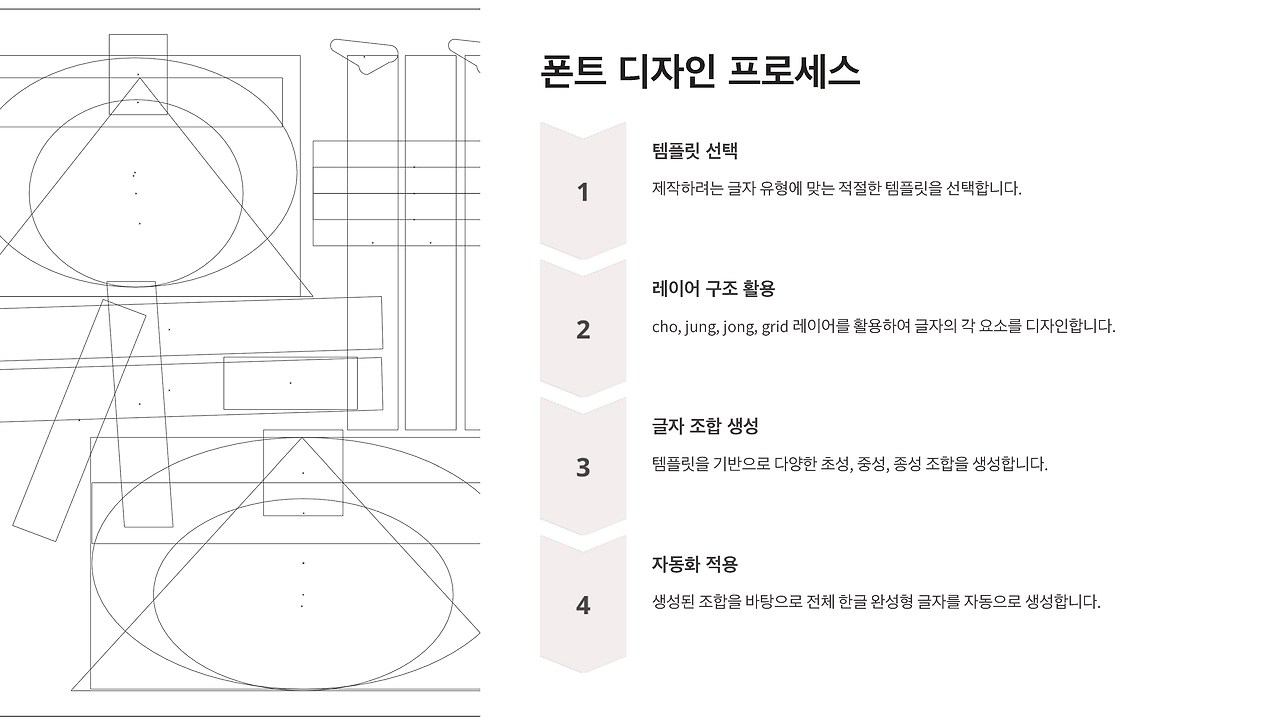 폰트 디자인 프로세스

1

템플릿 선택

제작하려는 글자 유형에 맞는 적절한 템플릿을 선택합니다.

2

레이어 구조 활용

cho, jung, jong, grid 레이어를 활용하여 글자의 각 요소를 디자인합니다.

3

글자 조합 생성

템플릿을 기반으로 다양한 초성, 중성, 종성 조합을 생성합니다.

4

자동화 적용

생성된 조합을 바탕으로 전체 한글 완성형 글자를 자동으로 생성합니다.