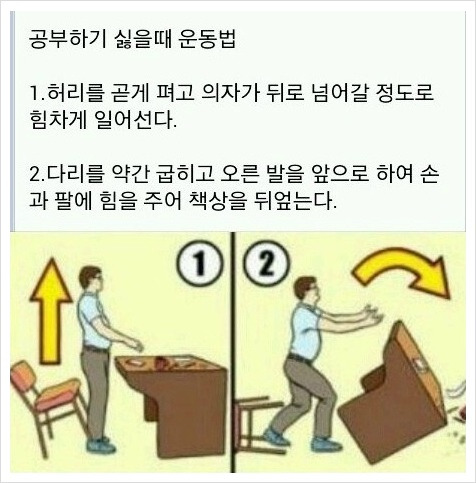 공부하기 싫을때 운동법

1.허리를 곧게 펴고 의자가 뒤로 넘어갈 정도로 힘차게 일어선다.

2.다리를 약간 굽히고 오른 발을 앞으로 하여 손과 팔에 힘을 주어 책상을 뒤엎는다.

1

2