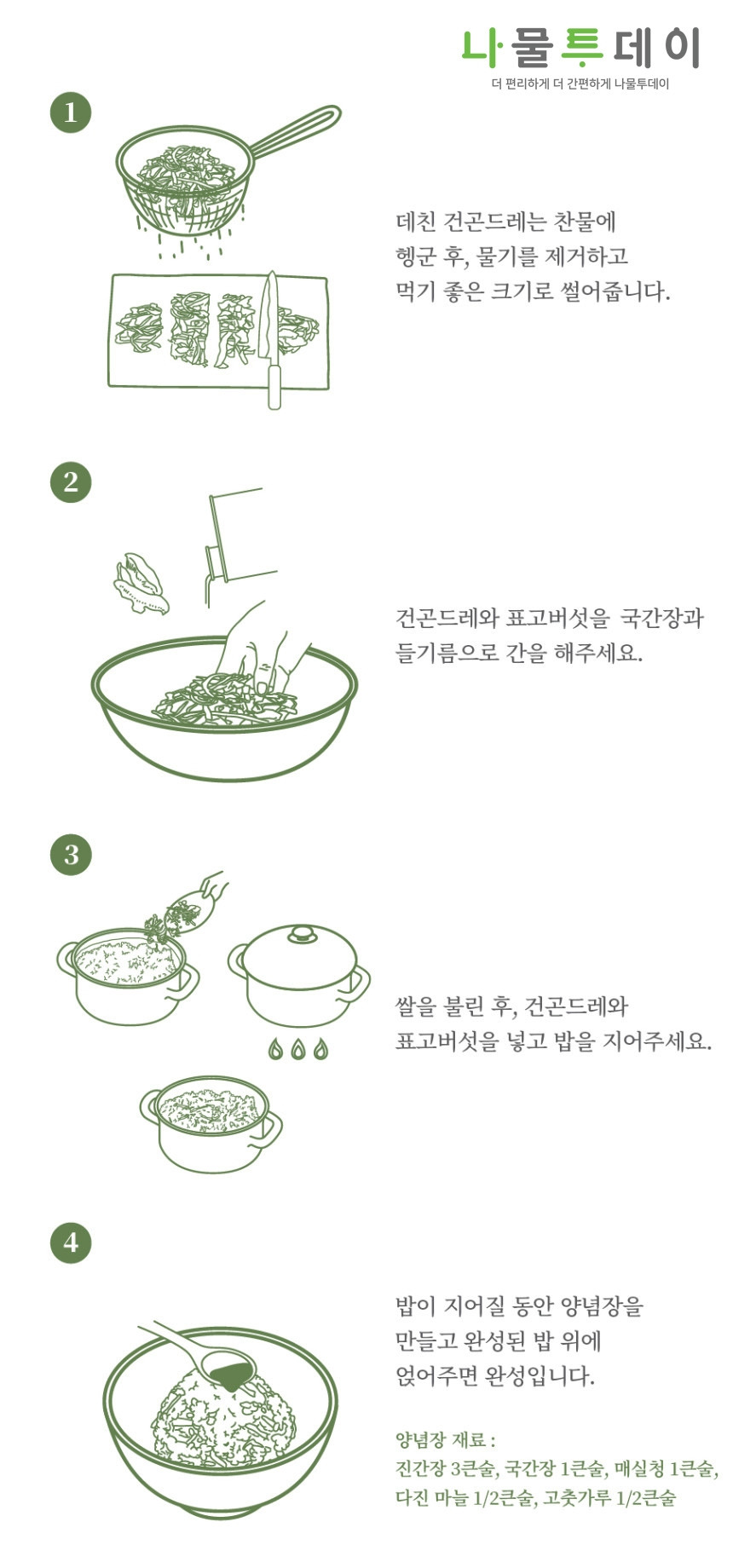 나물투데이
더 편리하게 더 간편하게 나물투데이

1

데친 건곤드레는 찬물에 헹군 후, 물기를 제거하고 먹기 좋은 크기로 썰어줍니다.

2

건곤드레와 표고버섯을 국간장과 들기름으로 간을 해주세요.

3

쌀을 불린 후, 건곤드레와 표고버섯을 넣고 밥을 지어주세요.

4

밥이 지어질 동안 양념장을 만들고 완성된 밥 위에 얹어주면 완성입니다.

양념장 재료 :
진간장 3큰술, 국간장 1큰술, 매실청 1큰술, 다진 마늘 1/2큰술, 고춧가루 1/2큰술