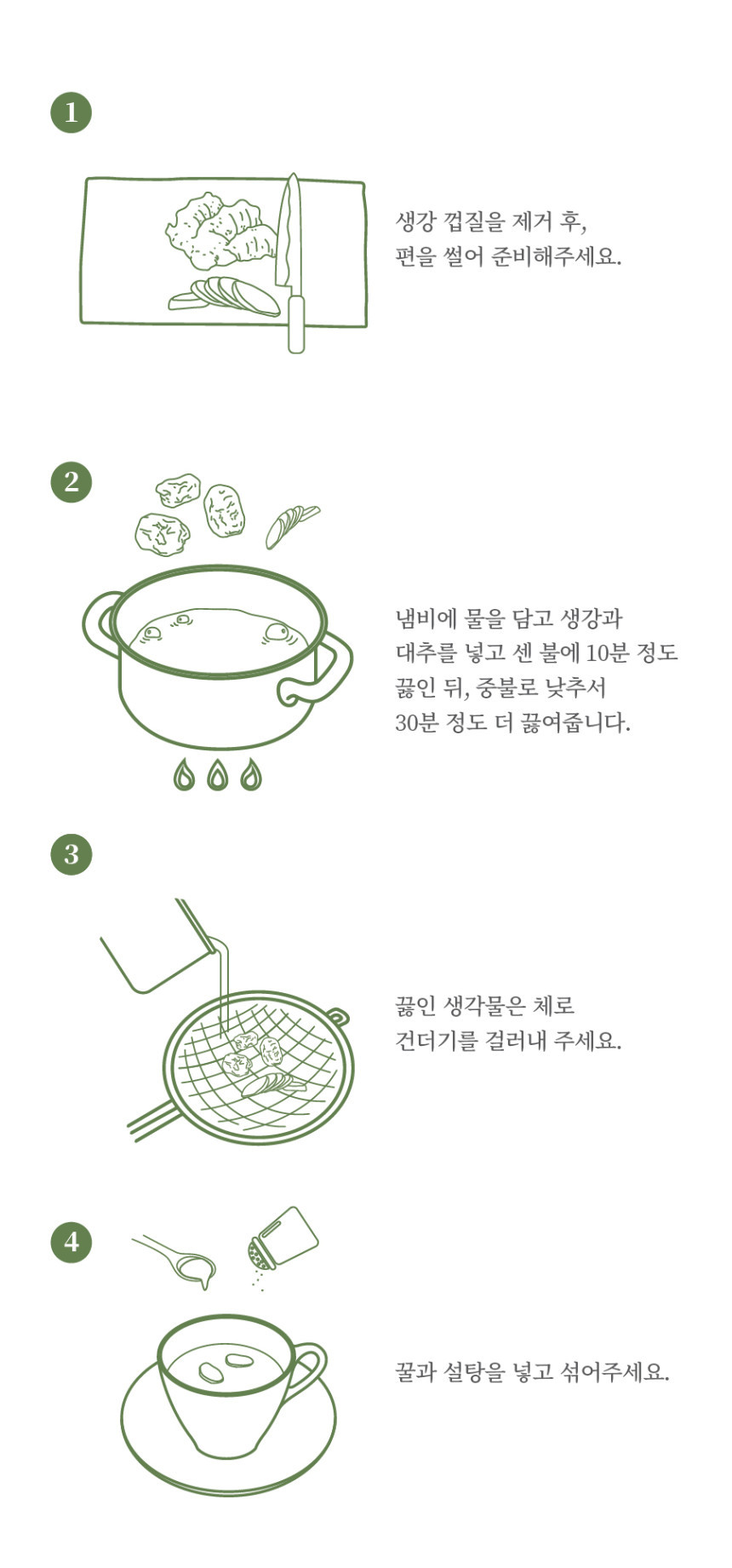 1

생강 껍질을 제거 후,
편을 썰어 준비해주세요.

2

냄비에 물을 담고 생강과
대추를 넣고 센 불에 10분 정도
끓인 뒤, 중불로 낮추서
30분 정도 더 끓여줍니다.

3

끓인 생각물은 체로
건더기를 걸러내 주세요.

4

꿀과 설탕을 넣고 섞어주세요.