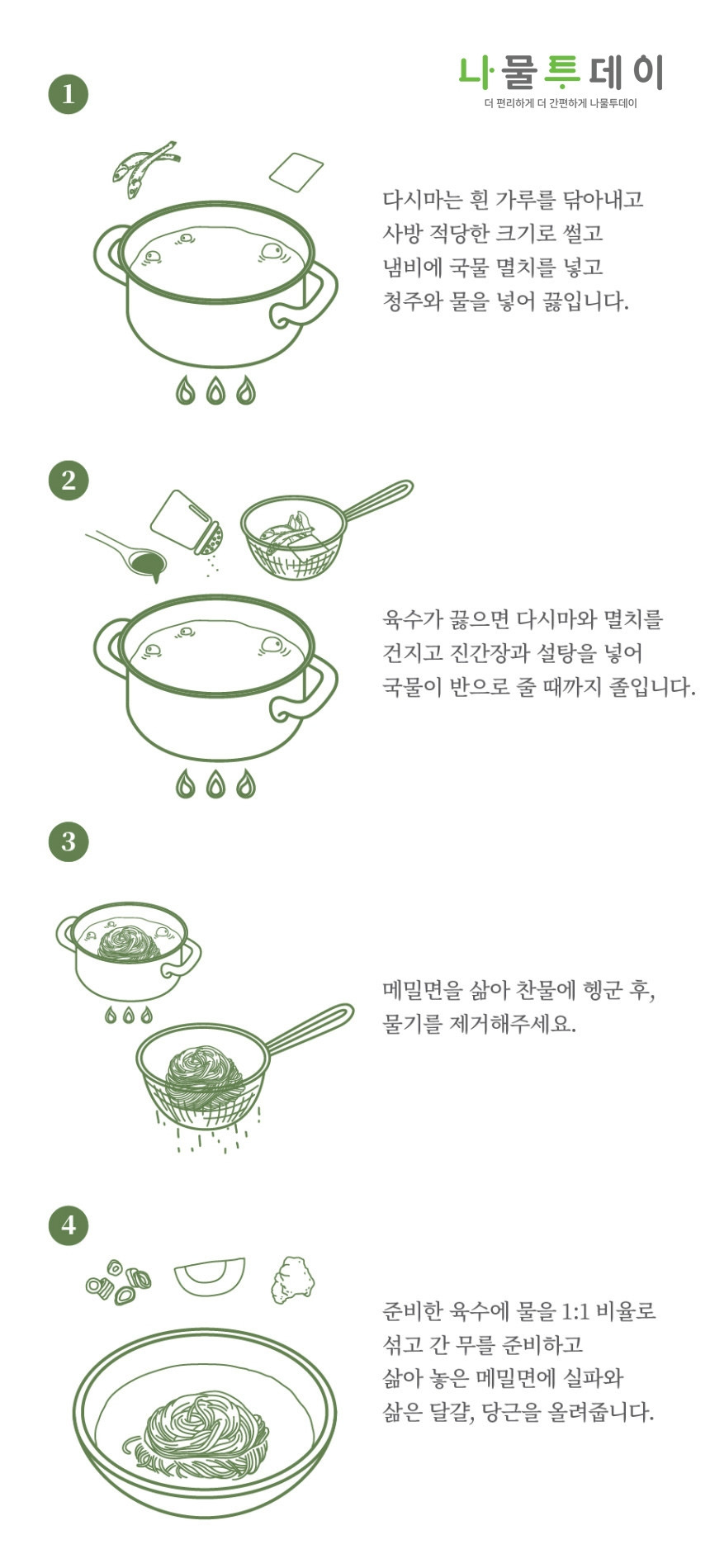 나물투데이
더 편리하게 더 간편하게 나물투데이

1

다시마는 흰 가루를 닦아내고 사방 적당한 크기로 썰고 냄비에 국물 멸치를 넣고 청주와 물을 넣어 끓입니다.

2

육수가 끓으면 다시마와 멸치를 건지고 진간장과 설탕을 넣어 국물이 반으로 줄 때까지 졸입니다.

3

메밀면을 삶아 찬물에 헹군 후, 물기를 제거해주세요.

4

준비한 육수에 물을 1:1 비율로 섞고 간 무를 준비하고 삶아 놓은 메밀면에 실파와 삶은 달걀, 당근을 올려줍니다.