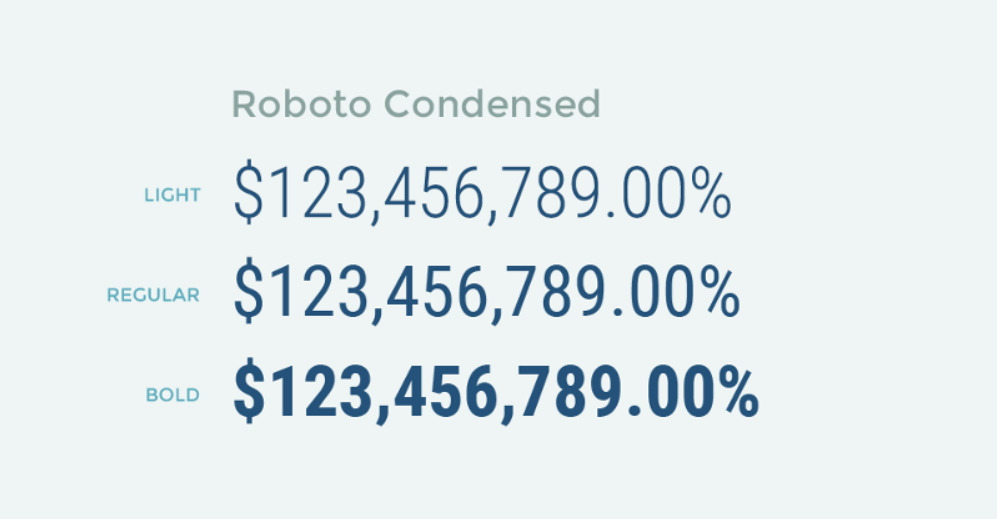 Roboto Condensed

LIGHT $123,456,789.00%

REGULAR $123,456,789.00%

BOLD $123,456,789.00%