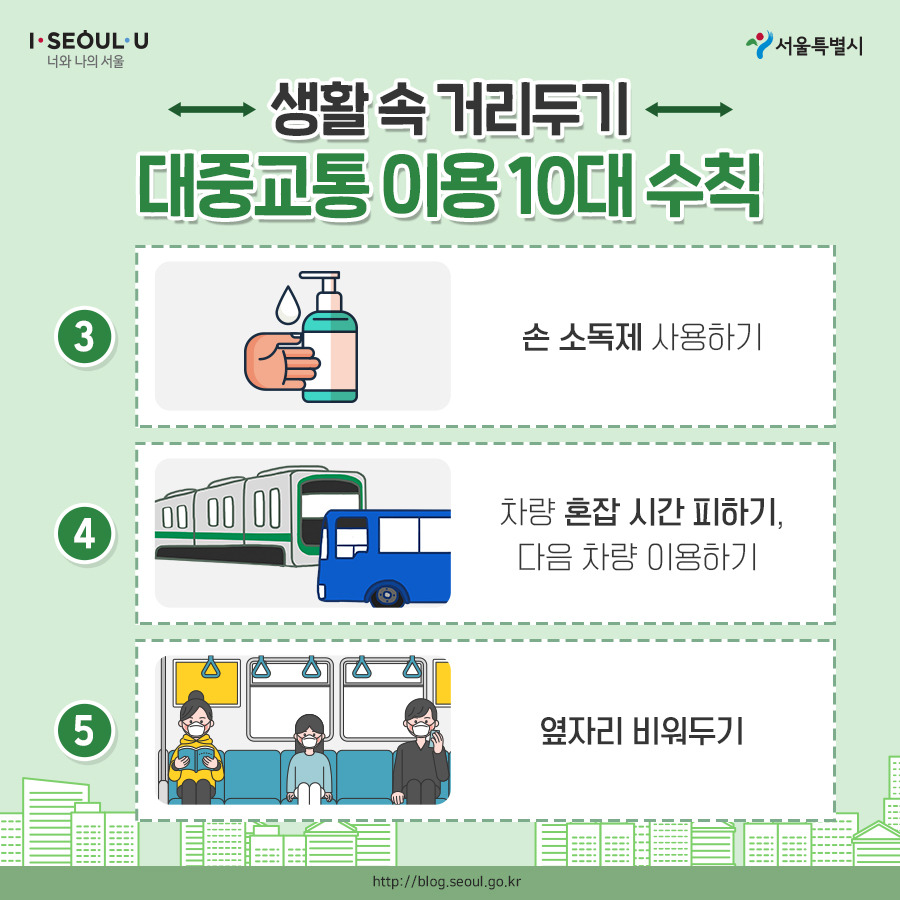 I·SEOUL·U
너와 나의 서울

서울특별시

생활 속 거리두기
대중교통 이용 10대 수칙

3
손 소독제 사용하기

4
차량 혼잡 시간 피하기,
다음 차량 이용하기

5
옆자리 비워두기

http://blog.seoul.go.kr