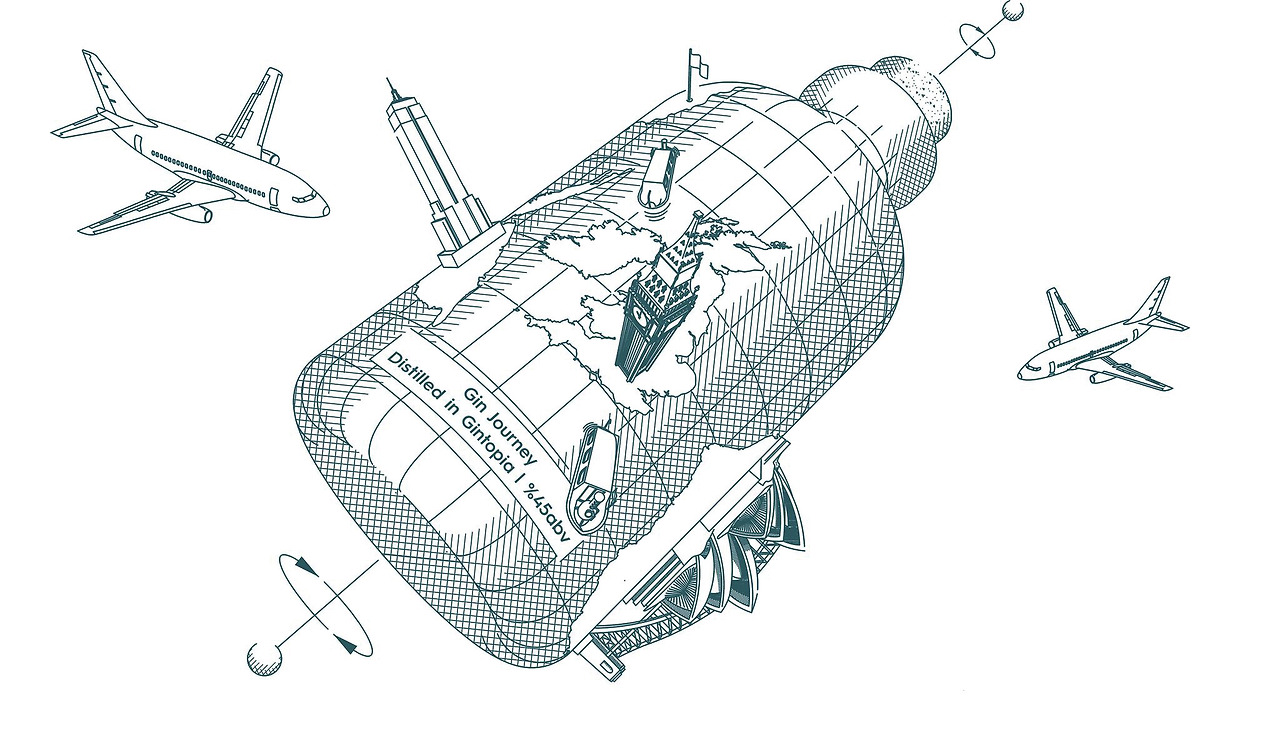 Gin Journey
Distilled in Gintopia | %45abv