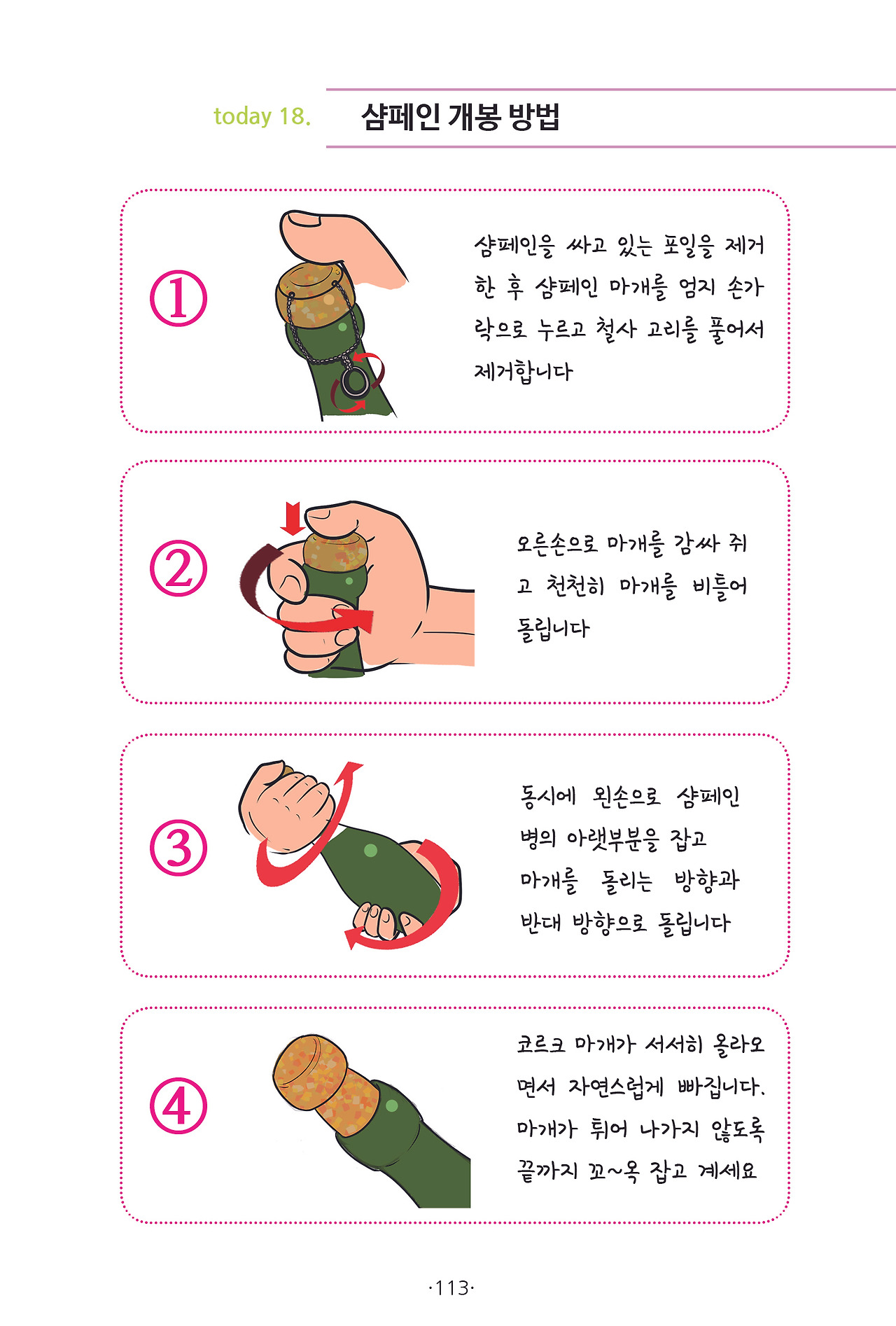 today 18. 샴페인 개봉 방법

①

샴페인을 싸고 있는 포일을 제거한 후 샴페인 마개를 엄지 손가락으로 누르고 철사 고리를 풀어서 제거합니다

②

오른손으로 마개를 감싸 쥐고 천천히 마개를 비틀어 돌립니다

③

동시에 왼손으로 샴페인 병의 아랫부분을 잡고 마개를 돌리는 방향과 반대 방향으로 돌립니다

④

코르크 마개가 서서히 올라오면서 자연스럽게 빠집니다. 마개가 튀어 나가지 않도록 끝까지 꼬~옥 잡고 계세요

·113·