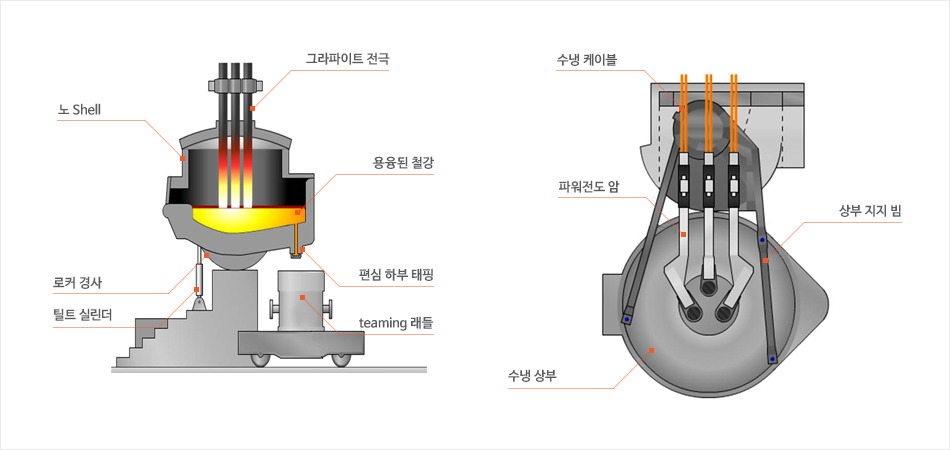 그라파이트 전극

노 Shell

용융된 철강

로커 경사

편심 하부 태핑

틸트 실린더

teaming 래들

수냉 케이블

파워전도 암

상부 지지 빔

수냉 상부