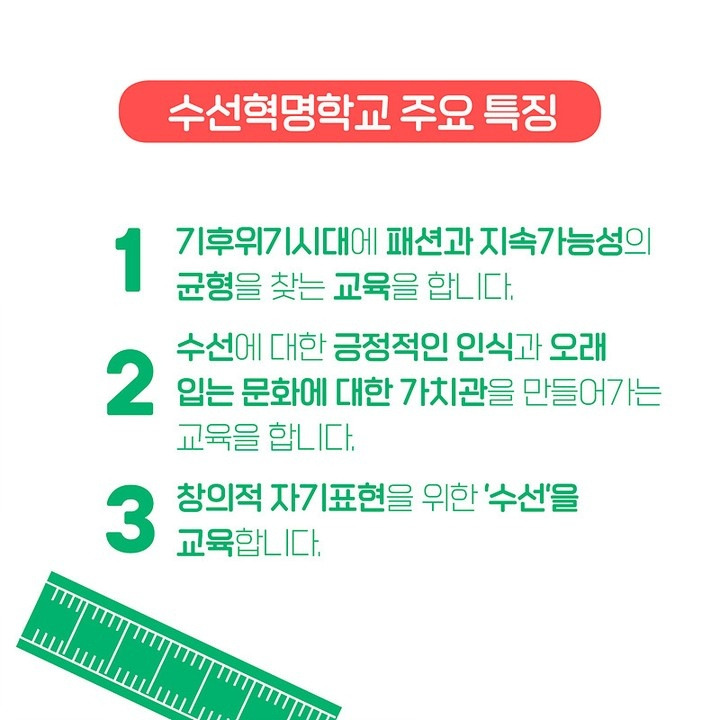 수선혁명학교 주요 특징

1 기후위기시대에 패션과 지속가능성의 균형을 찾는 교육을 합니다.

2 수선에 대한 긍정적인 인식과 오래 입는 문화에 대한 가치관을 만들어가는 교육을 합니다.

3 창의적 자기표현을 위한 '수선'을 교육합니다.