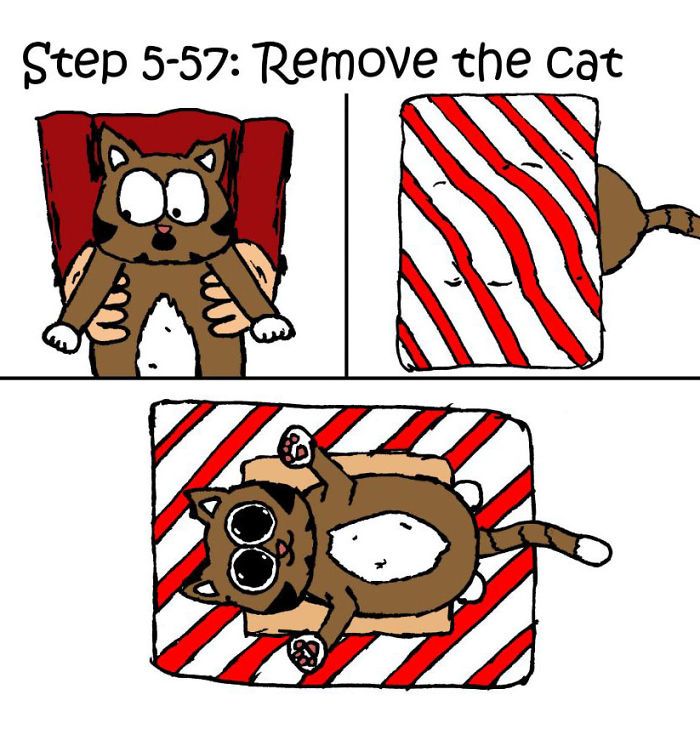 Step 5-57: Remove the cat