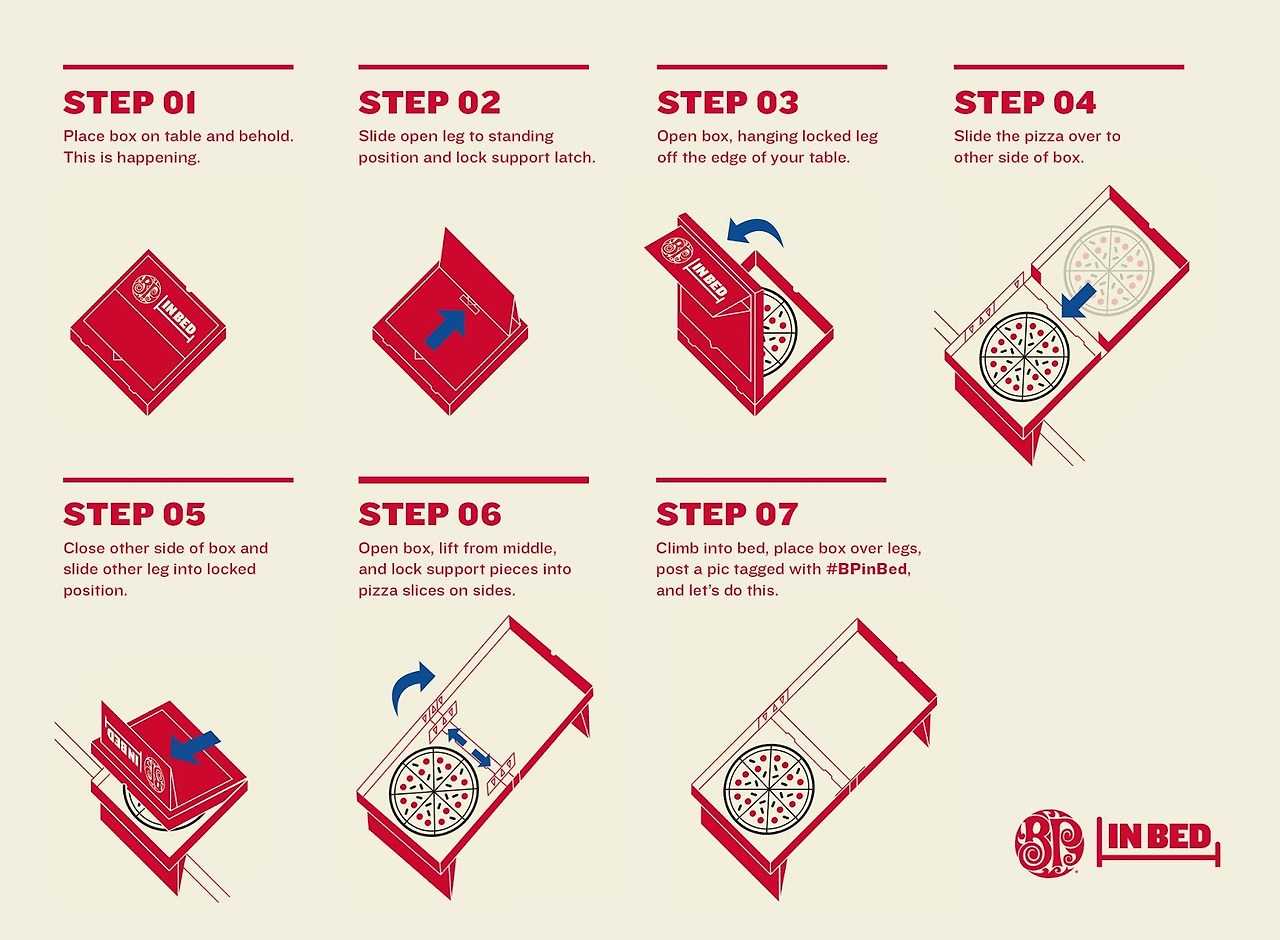 STEP 01
Place box on table and behold. This is happening.

BP IN BED

STEP 02
Slide open leg to standing position and lock support latch.

STEP 03
Open box, hanging locked leg off the edge of your table.

BP IN BED

STEP 04
Slide the pizza over to other side of box.

STEP 05
Close other side of box and slide other leg into locked position.

BP IN BED

STEP 06
Open box, lift from middle, and lock support pieces into pizza slices on sides.

STEP 07
Climb into bed, place box over legs, post a pic tagged with #BPinBed, and let's do this.

BP IN BED