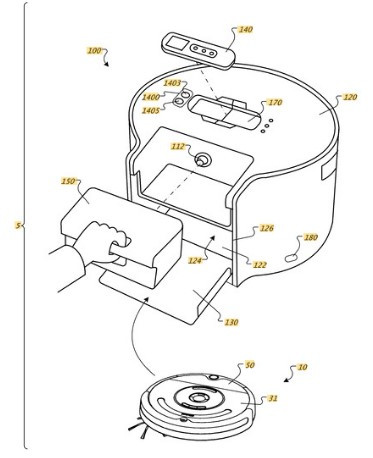 140
100
1403
1400
1405
170
120
112
150
5
126
180
124
122
130
50
10
31