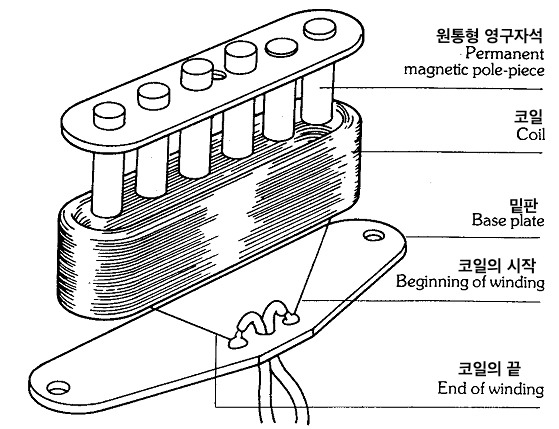 원통형 영구자석
Permanent magnetic pole-piece

코일
Coil

밑판
Base plate

코일의 시작
Beginning of winding

코일의 끝
End of winding