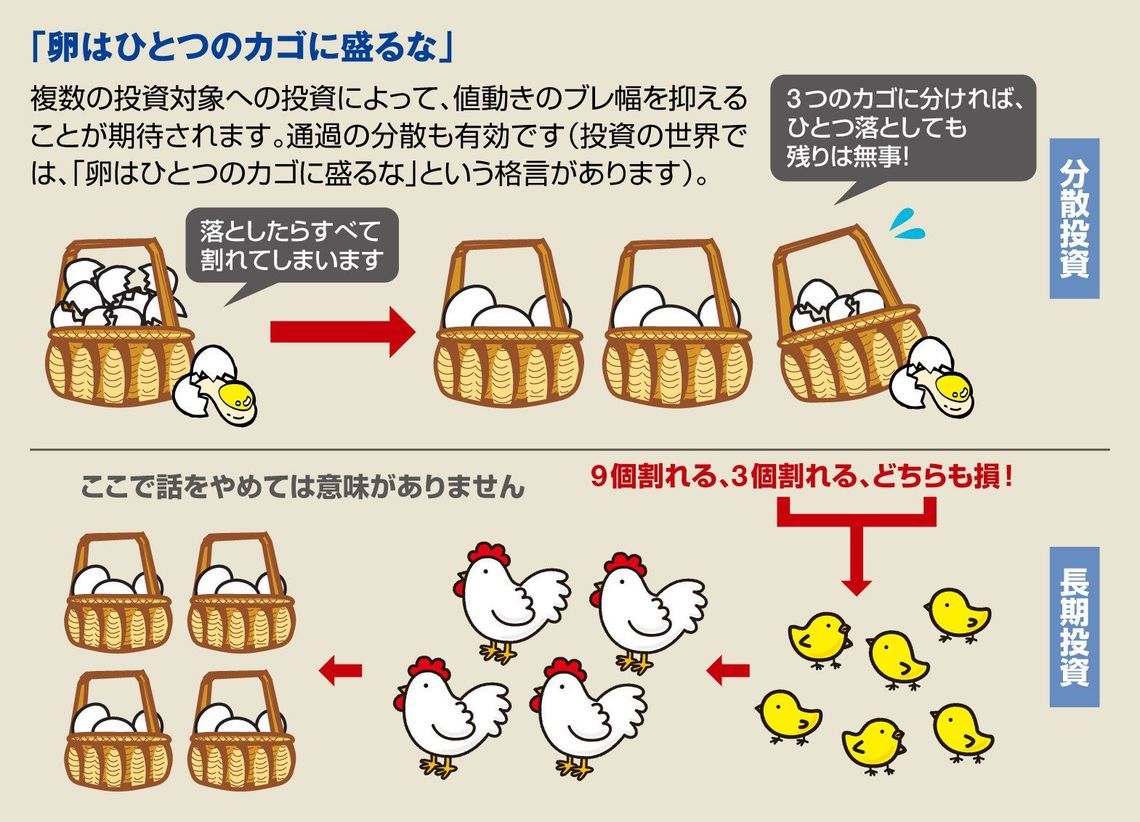 「卵はひとつのカゴに盛るな」

複数の投資対象への投資によって、値動きのブレ幅を抑えることが期待されます。通過の分散も有効です（投資の世界では、「卵はひとつのカゴに盛るな」という格言があります）。

3つのカゴに分ければ、ひとつ落としても残りは無事!

分散投資

落としたらすべて割れてしまいます

ここで話をやめては意味がありません

9個割れる、3個割れる、どちらも損!

長期投資