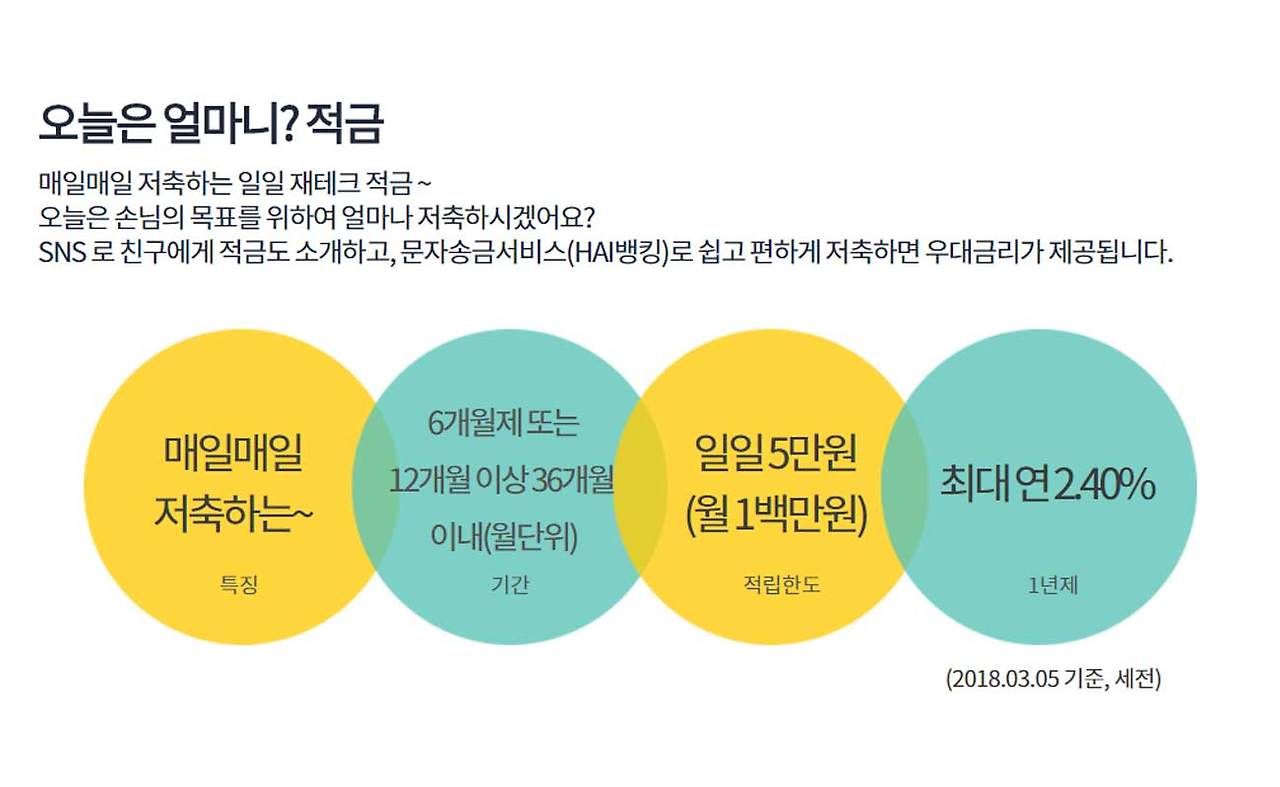 오늘은 얼마니? 적금

매일매일 저축하는 일일 재테크 적금 ~
오늘은 손님의 목표를 위하여 얼마나 저축하시겠어요?
SNS 로 친구에게 적금도 소개하고, 문자송금서비스(HAI뱅킹)로 쉽고 편하게 저축하면 우대금리가 제공됩니다.

매일매일
저축하는~

특징

6개월제 또는
12개월 이상 36개월
이내(월단위)

기간

일일 5만원
(월 1백만원)

적립한도

최대 연 2.40%

1년제

(2018.03.05 기준, 세전)