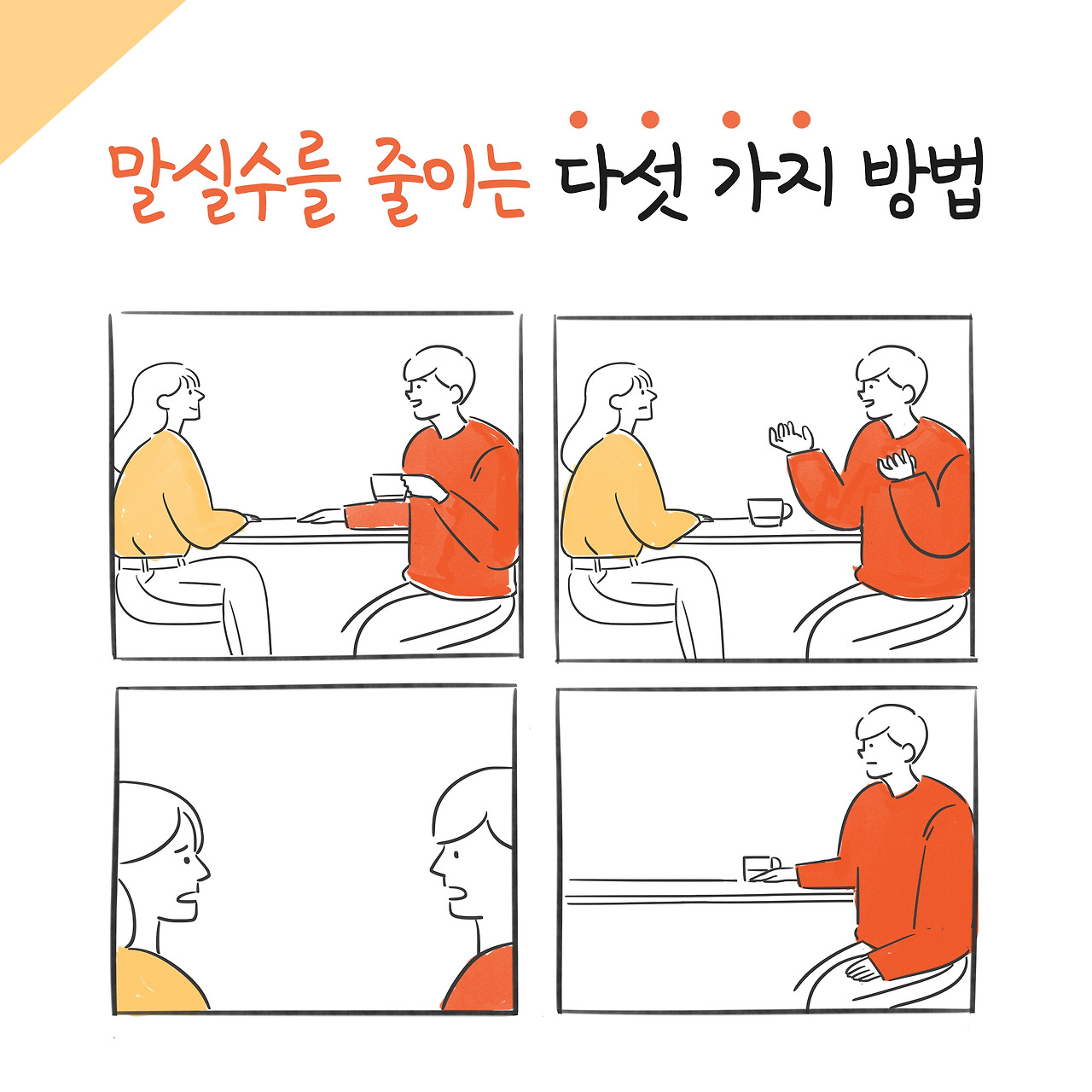 말실수를 줄이는 다섯 가지 방법