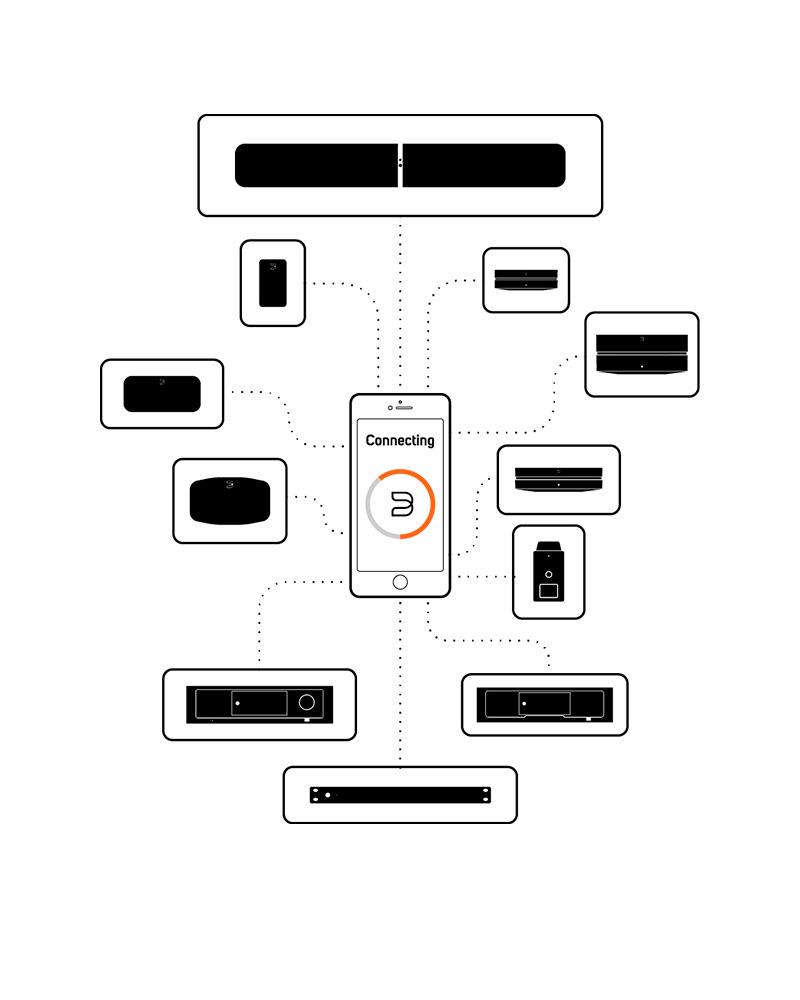 Connecting