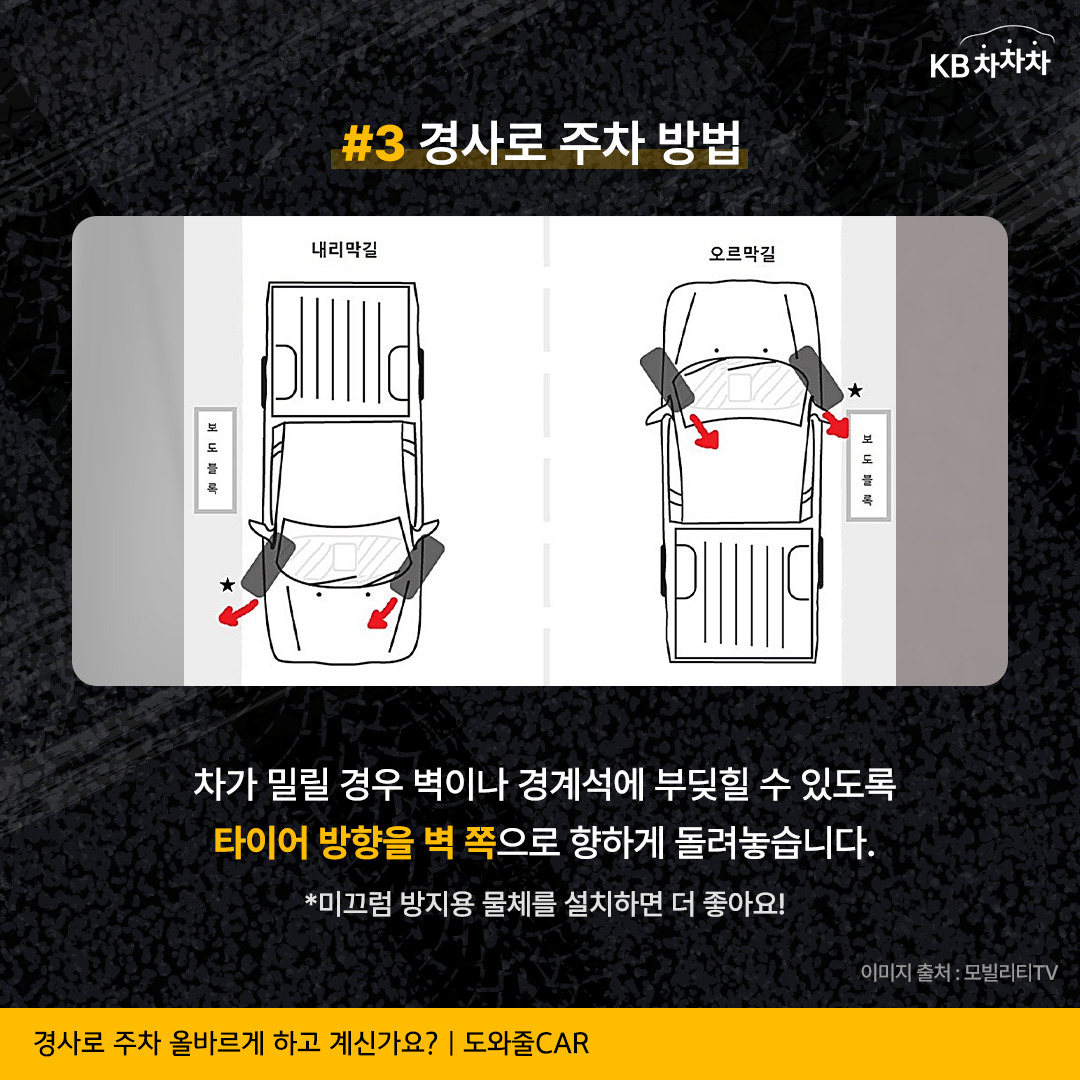 KB 차차차

#3 경사로 주차 방법

내리막길

보도블록

★

오르막길

★

보도블록

차가 밀릴 경우 벽이나 경계석에 부딪힐 수 있도록 타이어 방향을 벽 쪽으로 향하게 돌려놓습니다.

*미끄럼 방지용 물체를 설치하면 더 좋아요!

이미지 출처 : 모빌리티TV

경사로 주차 올바르게 하고 계신가요? | 도와줄CAR