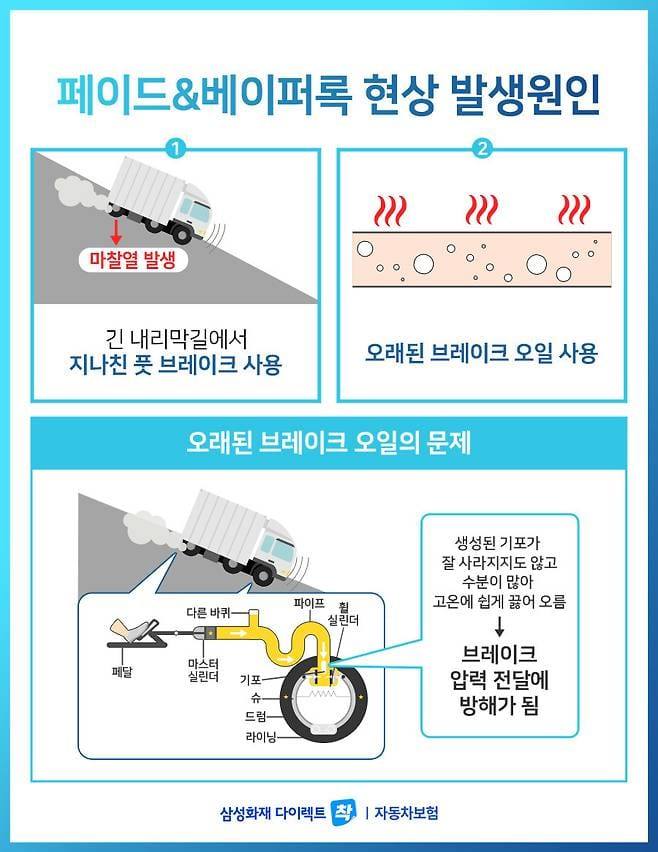 페이드&베이퍼록 현상 발생원인

1

마찰열 발생

긴 내리막길에서
지나친 풋 브레이크 사용

2

오래된 브레이크 오일 사용

오래된 브레이크 오일의 문제

다른 바퀴
파이프
휠 실린더
페달
마스터 실린더
기포
슈
드럼
라이닝

생성된 기포가
잘 사라지지도 않고
수분이 많아
고온에 쉽게 끓어 오름
↓
브레이크
압력 전달에
방해가 됨

삼성화재 다이렉트 착 | 자동차보험