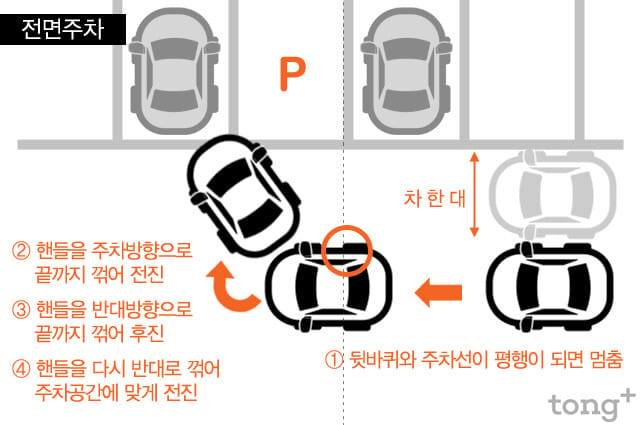 전면주차

P

차 한 대

② 핸들을 주차방향으로 끝까지 꺾어 전진

③ 핸들을 반대방향으로 끝까지 꺾어 후진

④ 핸들을 다시 반대로 꺾어 주차공간에 맞게 전진

① 뒷바퀴와 주차선이 평행이 되면 멈춤

tong+