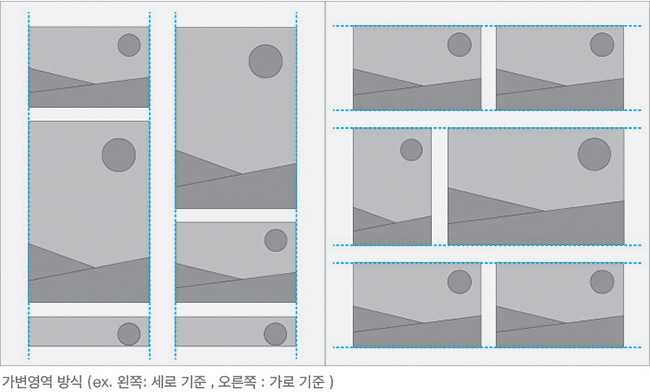 가변영역 방식 (ex. 왼쪽: 세로 기준 , 오른쪽 : 가로 기준 )