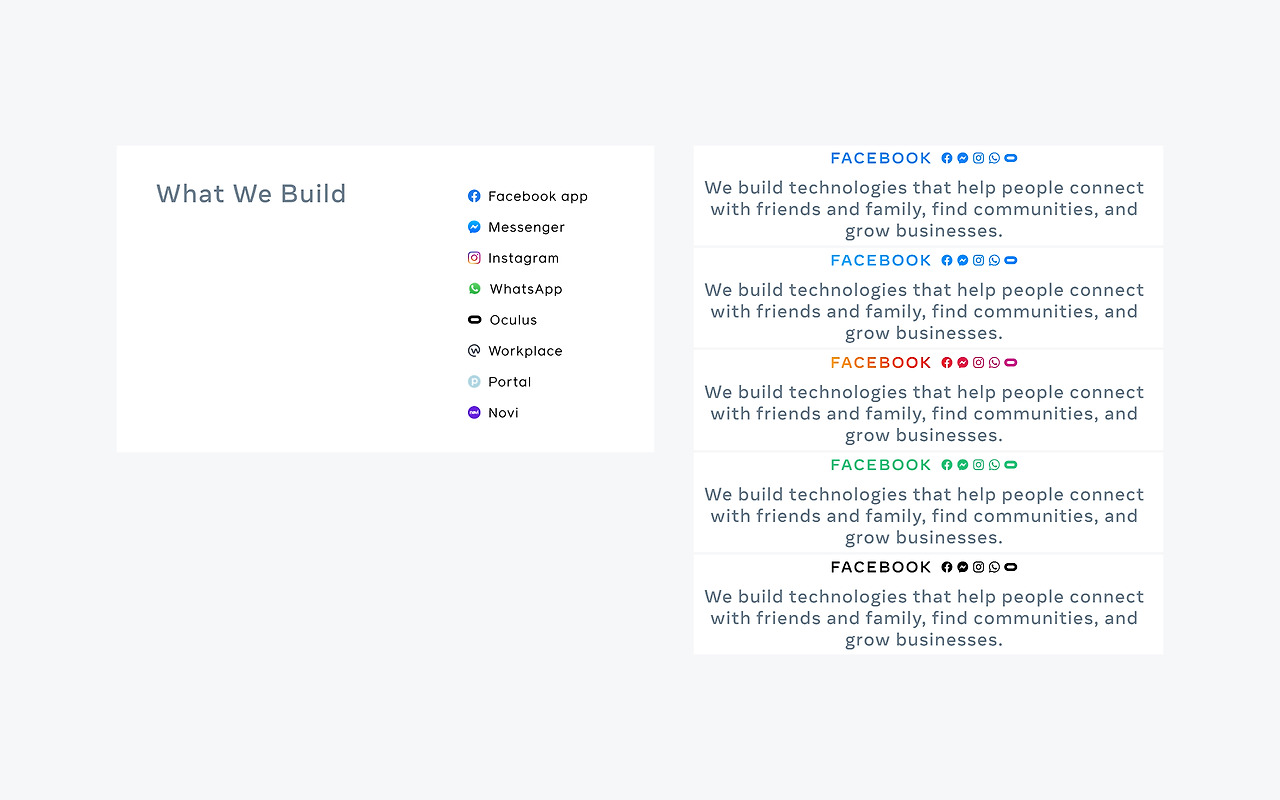 What We Build

Facebook app
Messenger
Instagram
WhatsApp
Oculus
Workplace
Portal
Novi

FACEBOOK

We build technologies that help people connect with friends and family, find communities, and grow businesses.

FACEBOOK

We build technologies that help people connect with friends and family, find communities, and grow businesses.

FACEBOOK

We build technologies that help people connect with friends and family, find communities, and grow businesses.

FACEBOOK

We build technologies that help people connect with friends and family, find communities, and grow businesses.

FACEBOOK

We build technologies that help people connect with friends and family, find communities, and grow businesses.