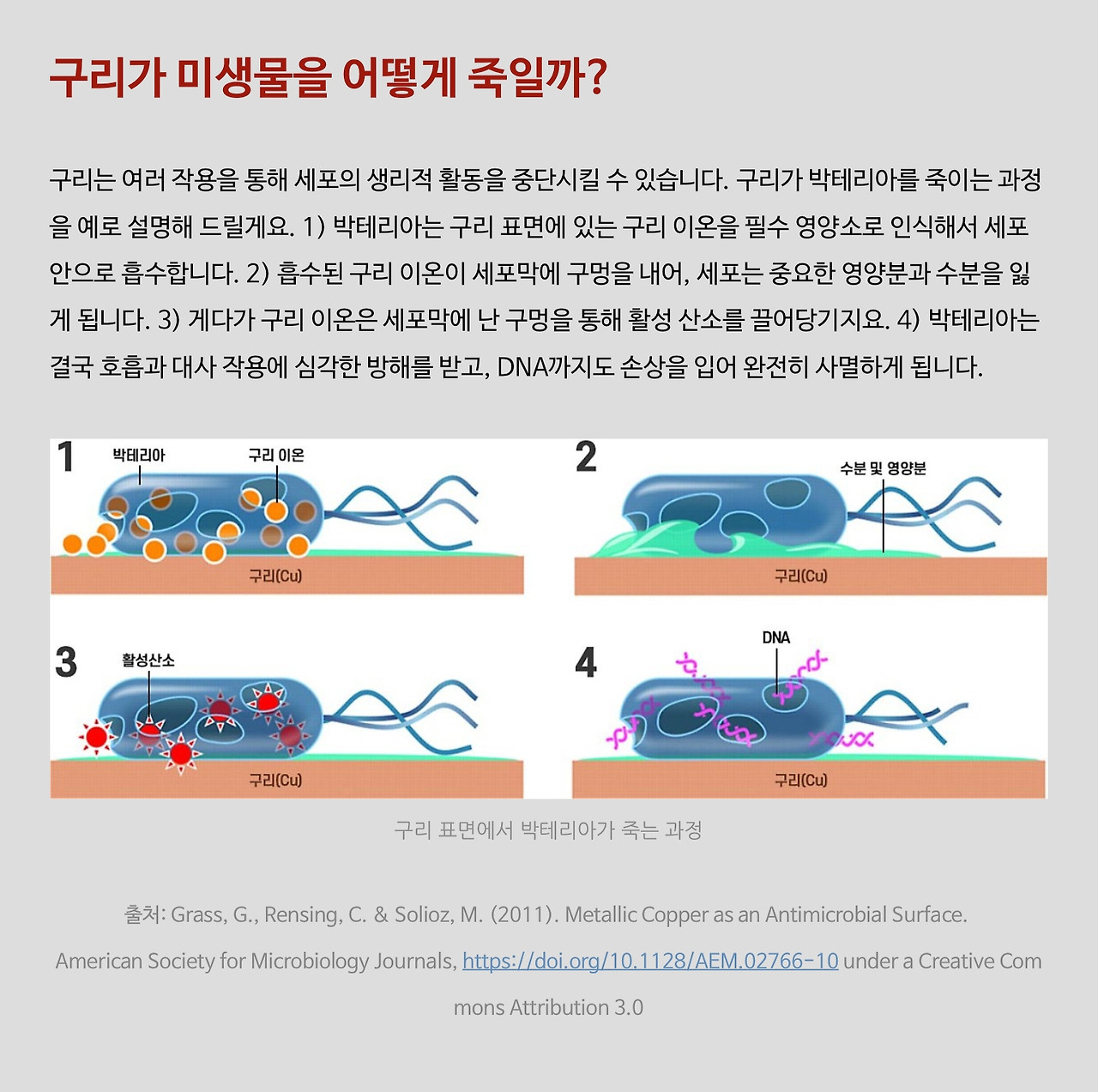 구리가 미생물을 어떻게 죽일까?

구리는 여러 작용을 통해 세포의 생리적 활동을 중단시킬 수 있습니다. 구리가 박테리아를 죽이는 과정을 예로 설명해 드릴게요. 1) 박테리아는 구리 표면에 있는 구리 이온을 필수 영양소로 인식해서 세포 안으로 흡수합니다. 2) 흡수된 구리 이온이 세포막에 구멍을 내어, 세포는 중요한 영양분과 수분을 잃게 됩니다. 3) 게다가 구리 이온은 세포막에 난 구멍을 통해 활성 산소를 끌어당기지요. 4) 박테리아는 결국 호흡과 대사 작용에 심각한 방해를 받고, DNA까지도 손상을 입어 완전히 사멸하게 됩니다.

1
박테리아
구리 이온
구리(Cu)

2
수분 및 영양분
구리(Cu)

3
활성산소
구리(Cu)

4
DNA
구리(Cu)

구리 표면에서 박테리아가 죽는 과정

출처: Grass, G., Rensing, C. & Solioz, M. (2011). Metallic Copper as an Antimicrobial Surface. American Society for Microbiology Journals, https://doi.org/10.1128/AEM.02766-10 under a Creative Commons Attribution 3.0